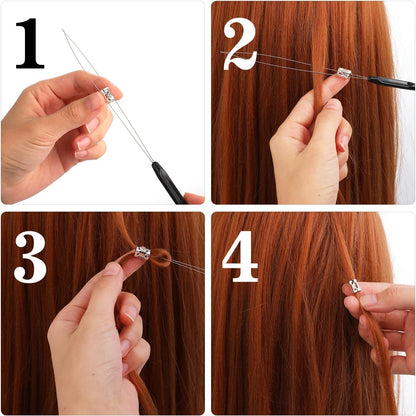 1

2

3

4