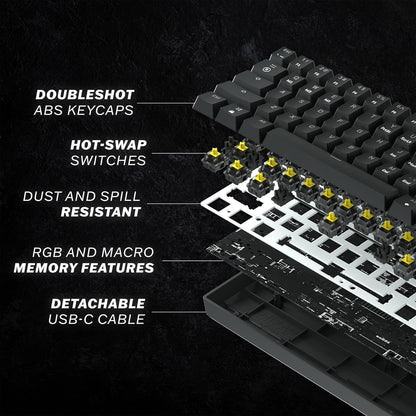 DOUBLESHOT
ABS KEYCAPS

HOT-SWAP
SWITCHES

DUST AND SPILL
RESISTANT

RGB AND MACRO
MEMORY FEATURES

DETACHABLE
USB-C CABLE