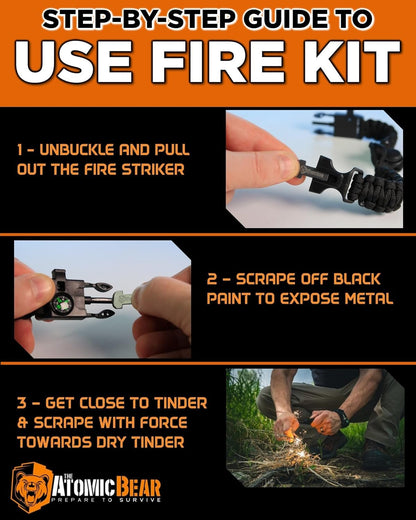 STEP-BY-STEP GUIDE TO
USE FIRE KIT

1 - UNBUCKLE AND PULL OUT THE FIRE STRIKER

2 - SCRAPE OFF BLACK PAINT TO EXPOSE METAL

3 - GET CLOSE TO TINDER & SCRAPE WITH FORCE TOWARDS DRY TINDER

THE ATOMIC BEAR
PREPARE TO SURVIVE