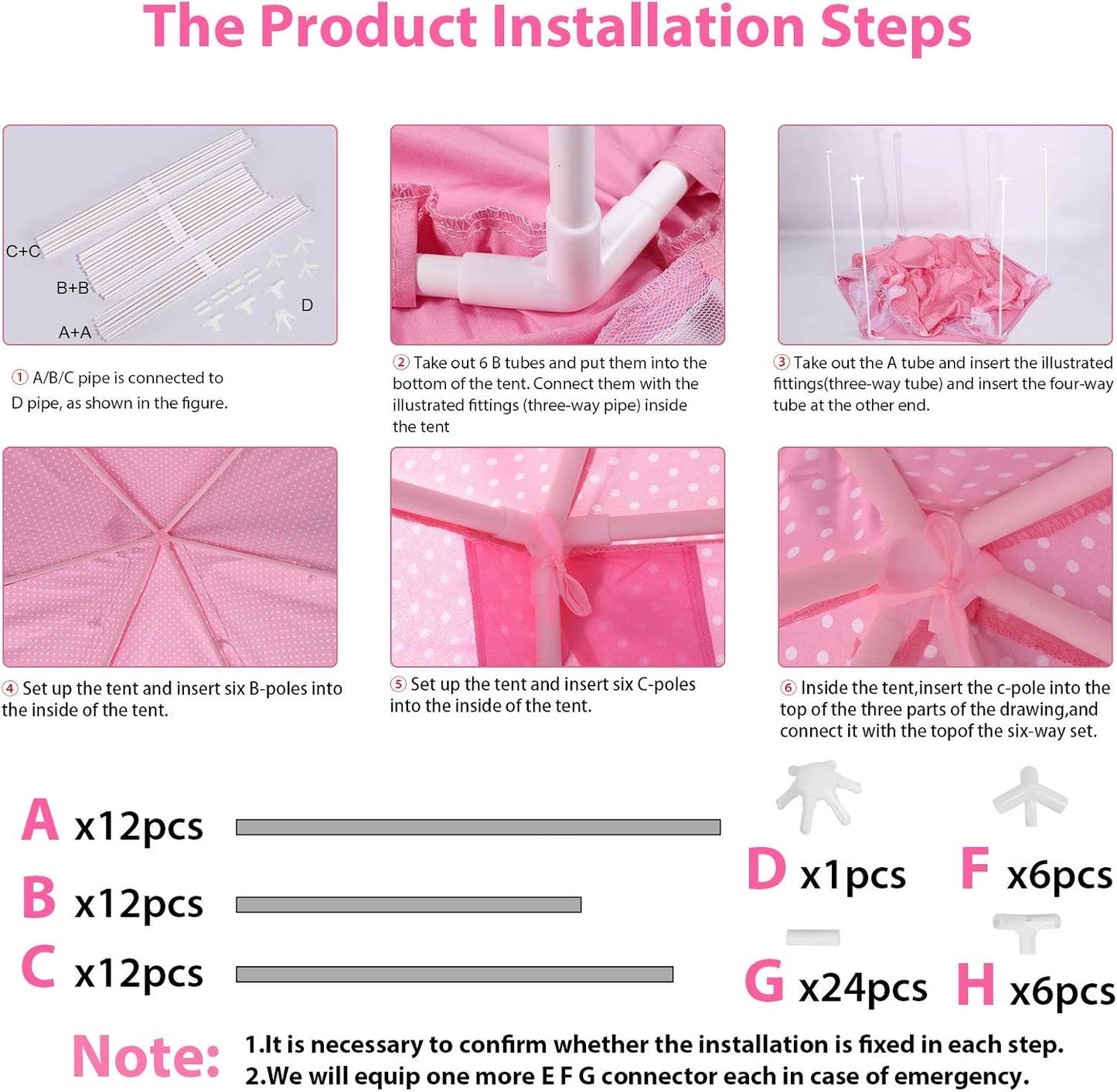 The Product Installation Steps

C+C
B+B
A+A
D

① A/B/C pipe is connected to D pipe, as shown in the figure.

② Take out 6 B tubes and put them into the bottom of the tent. Connect them with the illustrated fittings (three-way pipe) inside the tent

③ Take out the A tube and insert the illustrated fittings(three-way tube) and insert the four-way tube at the other end.

④ Set up the tent and insert six B-poles into the inside of the tent.

⑤ Set up the tent and insert six C-poles into the inside of the tent.

⑥ Inside the tent,insert the c-pole into the top of the three parts of the drawing,and connect it with the topof the six-way set.

A x12pcs
B x12pcs
C x12pcs

D x1pcs
F x6pcs
G x24pcs
H x6pcs

Note: 1.It is necessary to confirm whether the installation is fixed in each step.
2.We will equip one more E F G connector each in case of emergency.