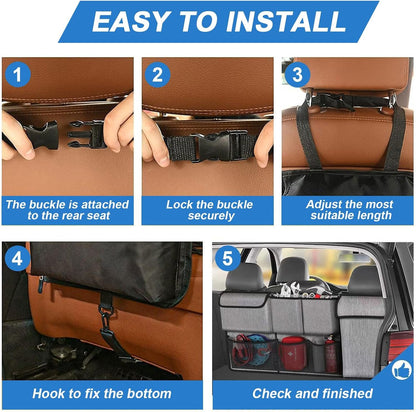 EASY TO INSTALL

1
The buckle is attached to the rear seat

2
Lock the buckle securely

3
Adjust the most suitable length

4
Hook to fix the bottom

5
Check and finished