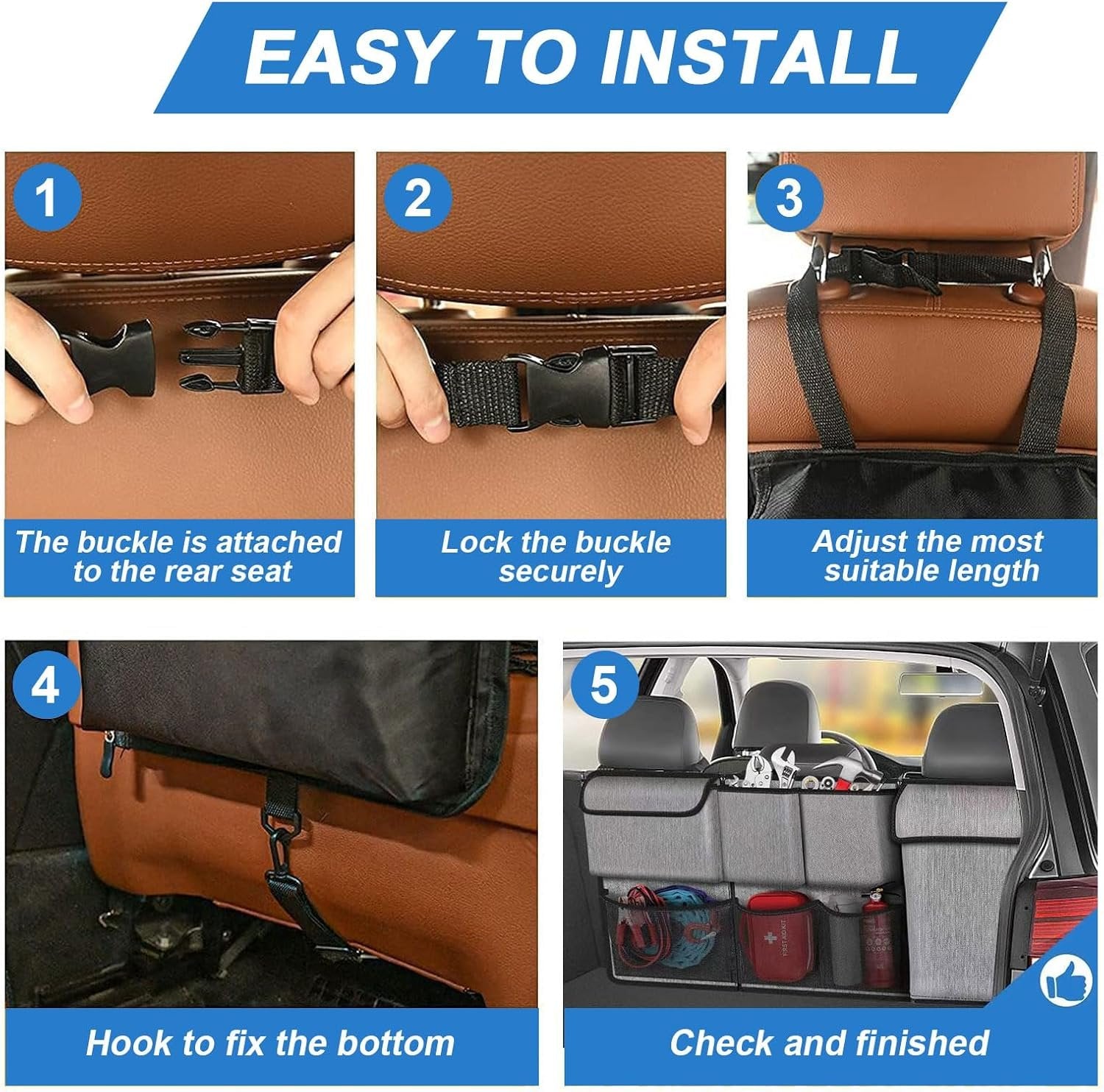 EASY TO INSTALL

1
The buckle is attached to the rear seat

2
Lock the buckle securely

3
Adjust the most suitable length

4
Hook to fix the bottom

5
FIRST AID KIT
Check and finished