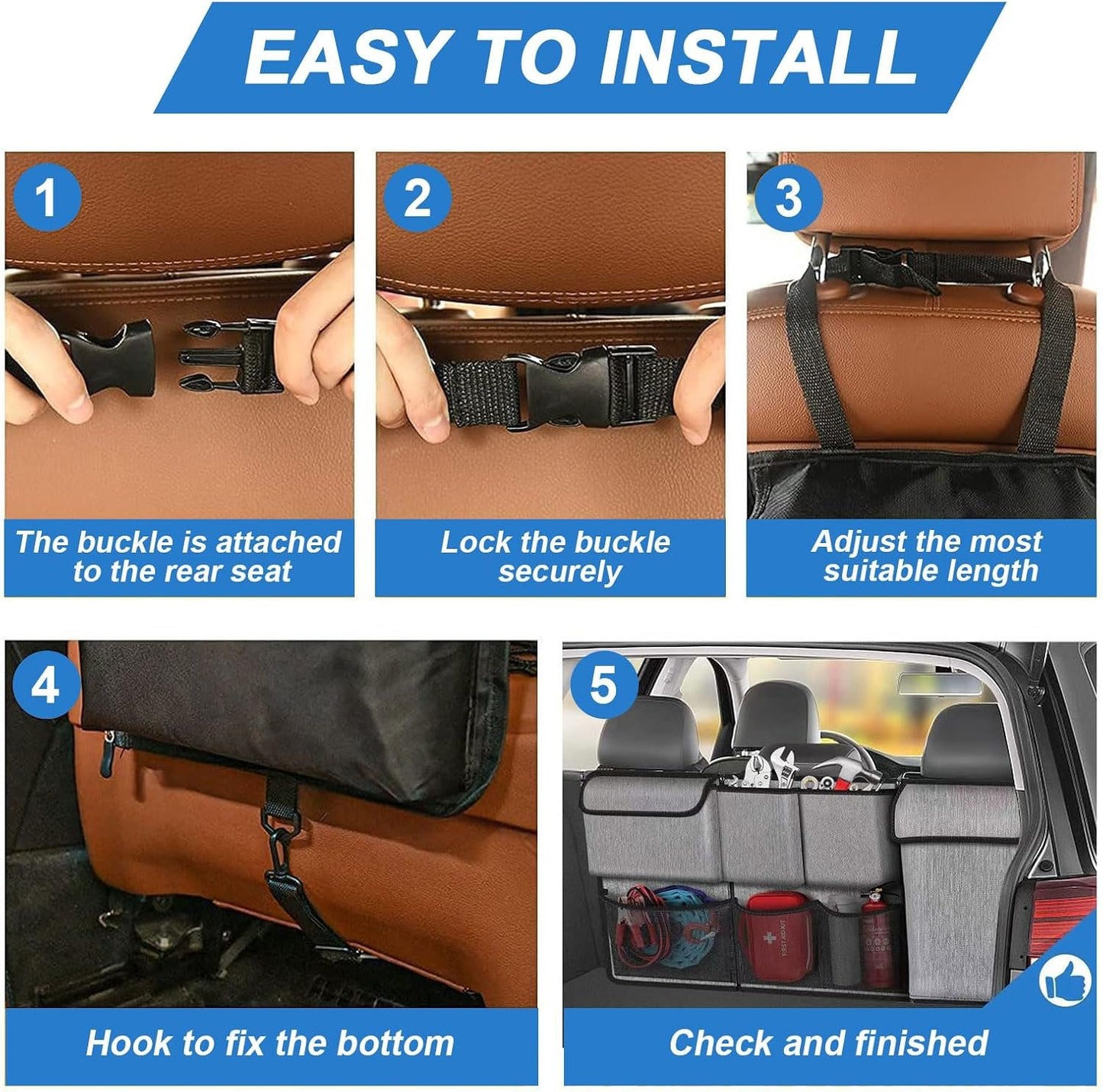 EASY TO INSTALL

1
The buckle is attached to the rear seat

2
Lock the buckle securely

3
Adjust the most suitable length

4
Hook to fix the bottom

5
FIRST AID KIT
Check and finished