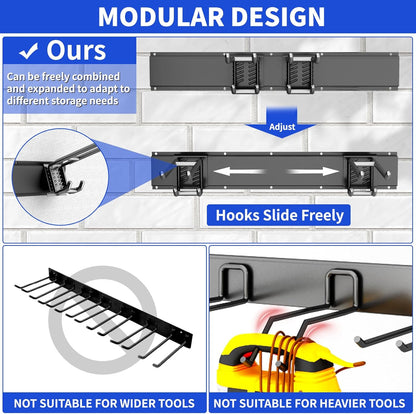 MODULAR DESIGN

✓ Ours

Can be freely combined and expanded to adapt to different storage needs

Adjust

Hooks Slide Freely

NOT SUITABLE FOR WIDER TOOLS

NOT SUITABLE FOR HEAVIER TOOLS