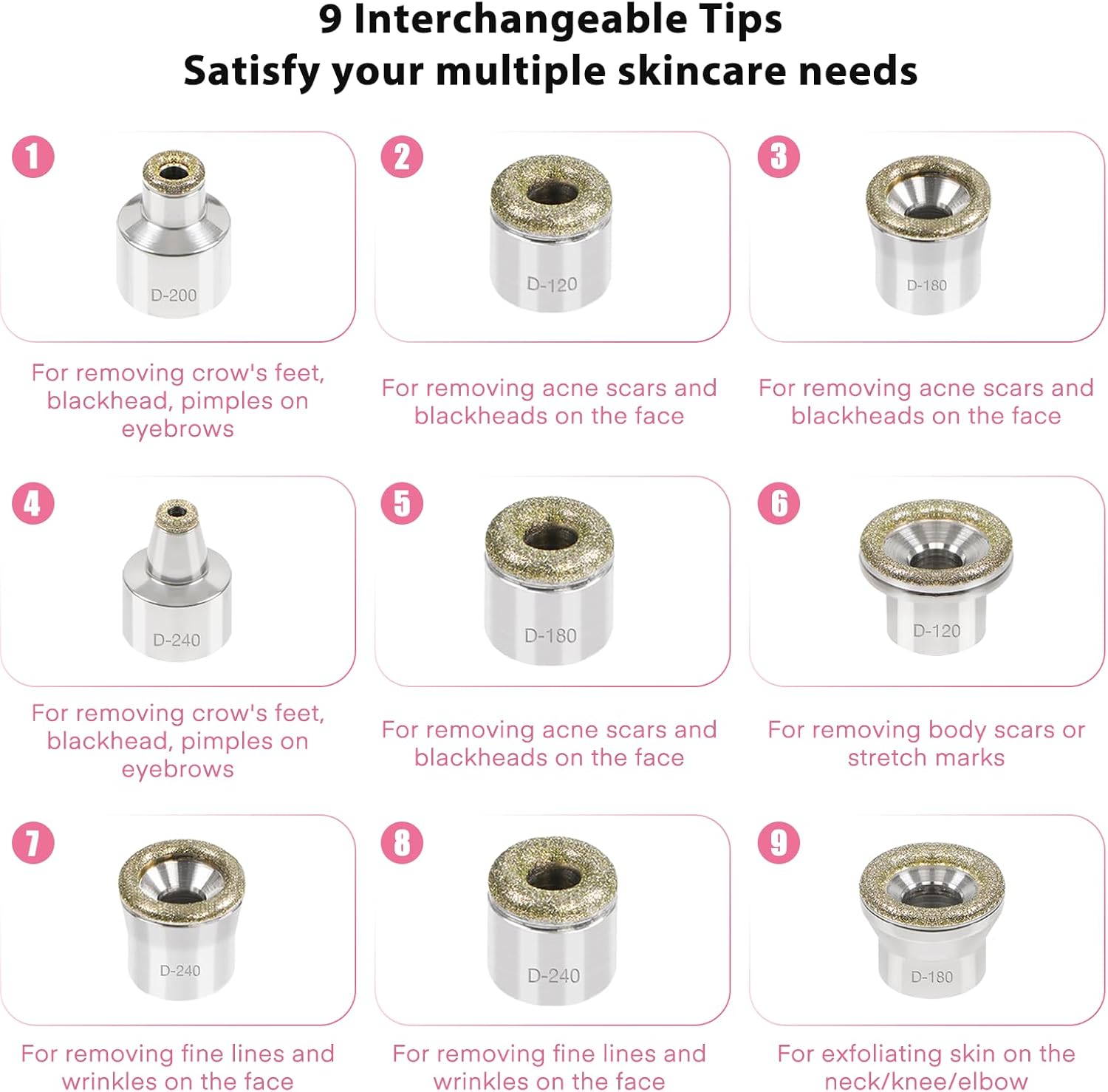 9 Interchangeable Tips
Satisfy your multiple skincare needs

1
D-200
For removing crow's feet, blackhead, pimples on eyebrows

2
D-120
For removing acne scars and blackheads on the face

3
D-180
For removing acne scars and blackheads on the face

4
D-240
For removing crow's feet, blackhead, pimples on eyebrows

5
D-180
For removing acne scars and blackheads on the face

6
D-120
For removing body scars or stretch marks

7
D-240
For removing fine lines and wrinkles on the face

8
D-240
For removing fine lines and wrinkles on the face

9
D-180
For exfoliating skin on the neck/knee/elbow