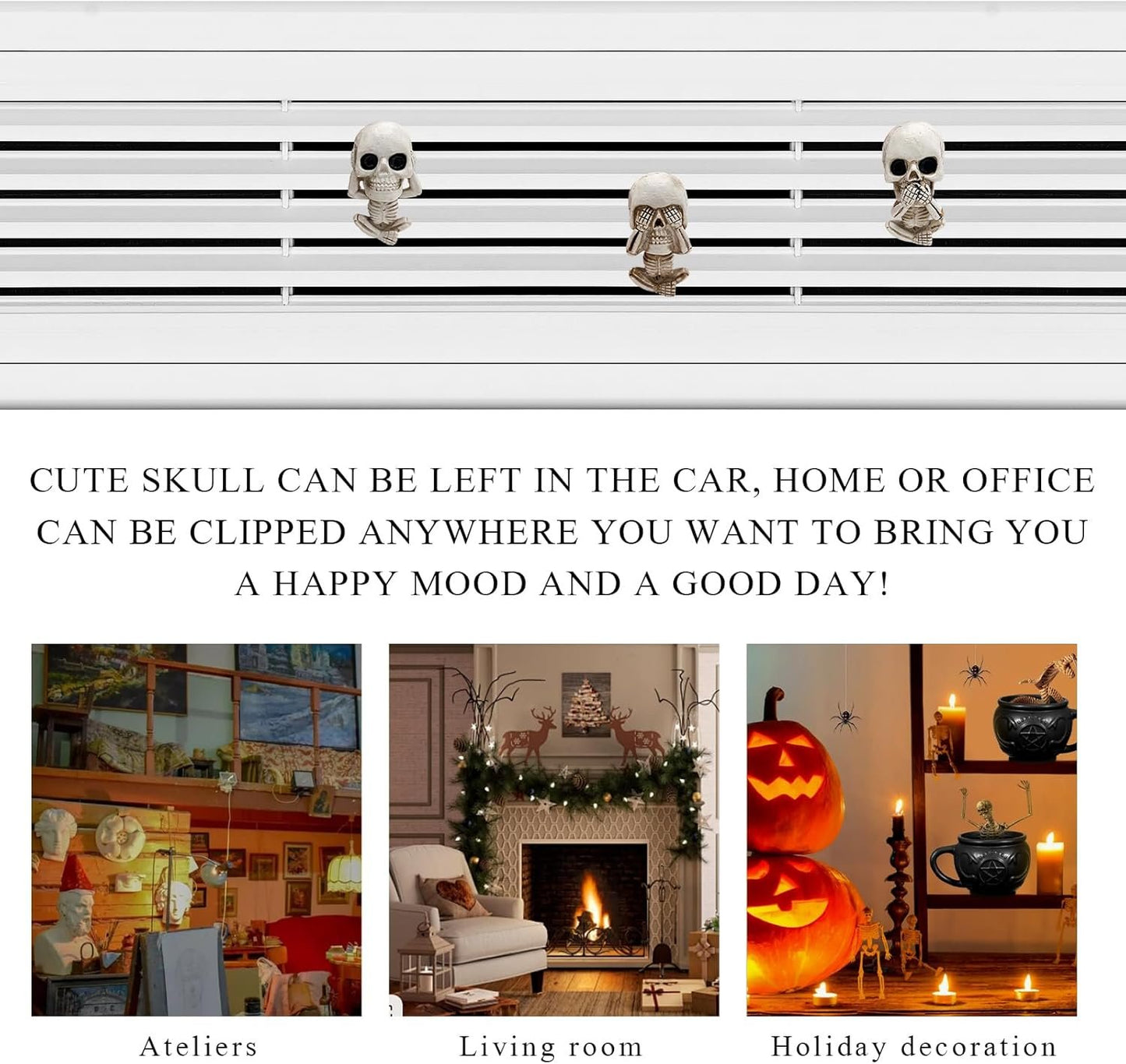 CUTE SKULL CAN BE LEFT IN THE CAR, HOME OR OFFICE CAN BE CLIPPED ANYWHERE YOU WANT TO BRING YOU A HAPPY MOOD AND A GOOD DAY!

Ateliers

Living room

Holiday decoration