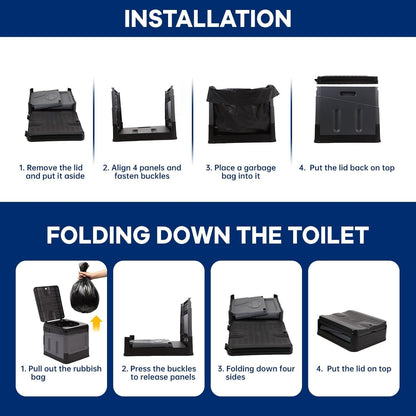 INSTALLATION

1. Remove the lid and put it aside

2. Align 4 panels and fasten buckles

3. Place a garbage bag into it

4. Put the lid back on top

FOLDING DOWN THE TOILET

1. Pull out the rubbish bag

2. Press the buckles to release panels

3. Folding down four sides

4. Put the lid on top