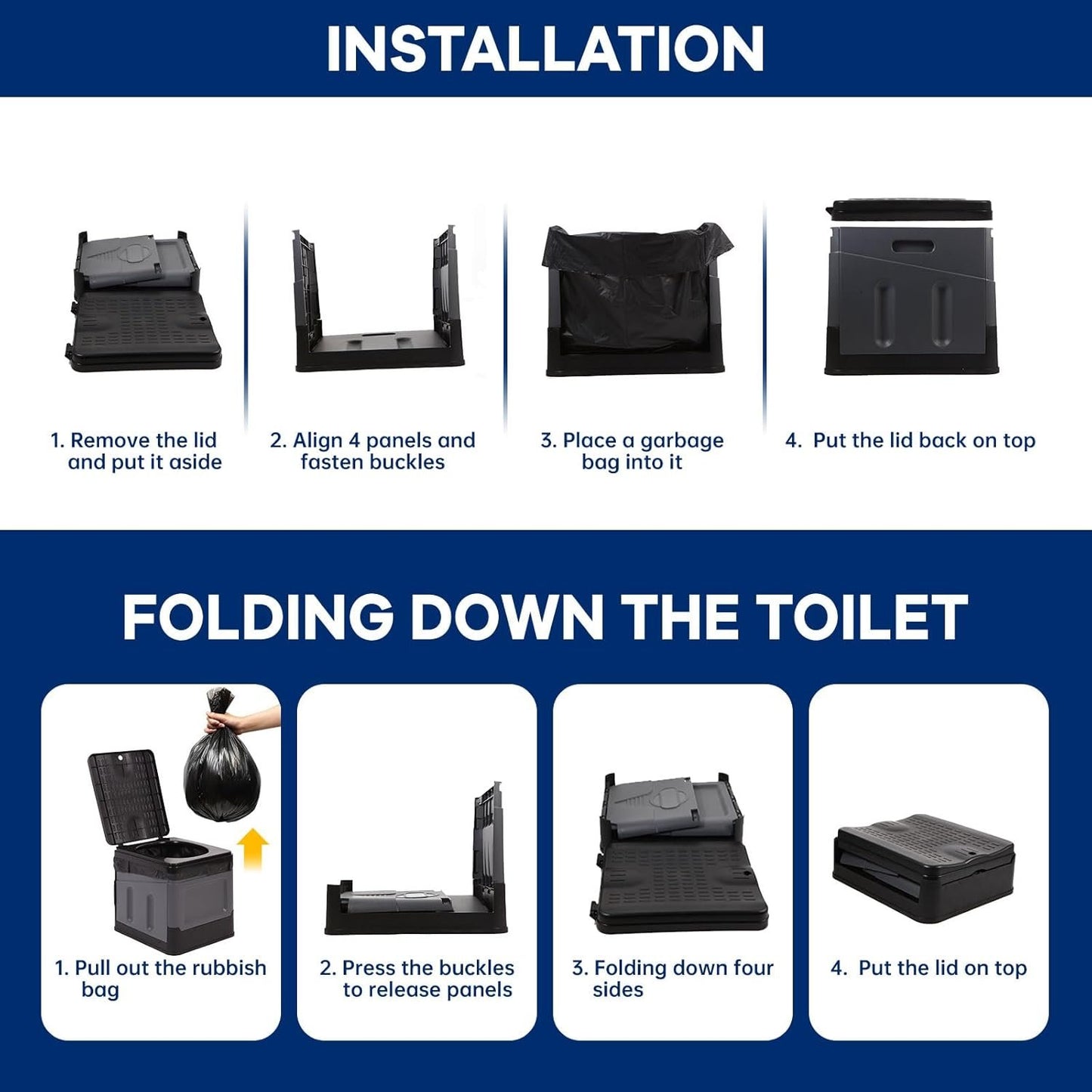 INSTALLATION

1. Remove the lid and put it aside

2. Align 4 panels and fasten buckles

3. Place a garbage bag into it

4. Put the lid back on top

FOLDING DOWN THE TOILET

1. Pull out the rubbish bag

2. Press the buckles to release panels

3. Folding down four sides

4. Put the lid on top