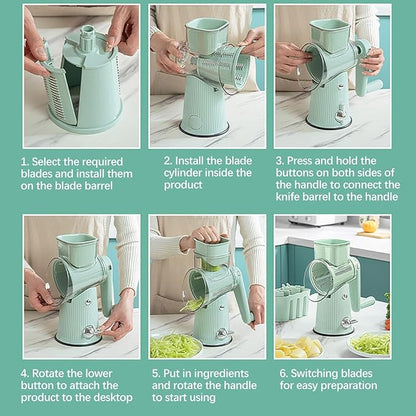 1. Select the required blades and install them on the blade barrel

2. Install the blade cylinder inside the product

3. Press and hold the buttons on both sides of the handle to connect the knife barrel to the handle

4. Rotate the lower button to attach the product to the desktop

5. Put in ingredients and rotate the handle to start using

6. Switching blades for easy preparation