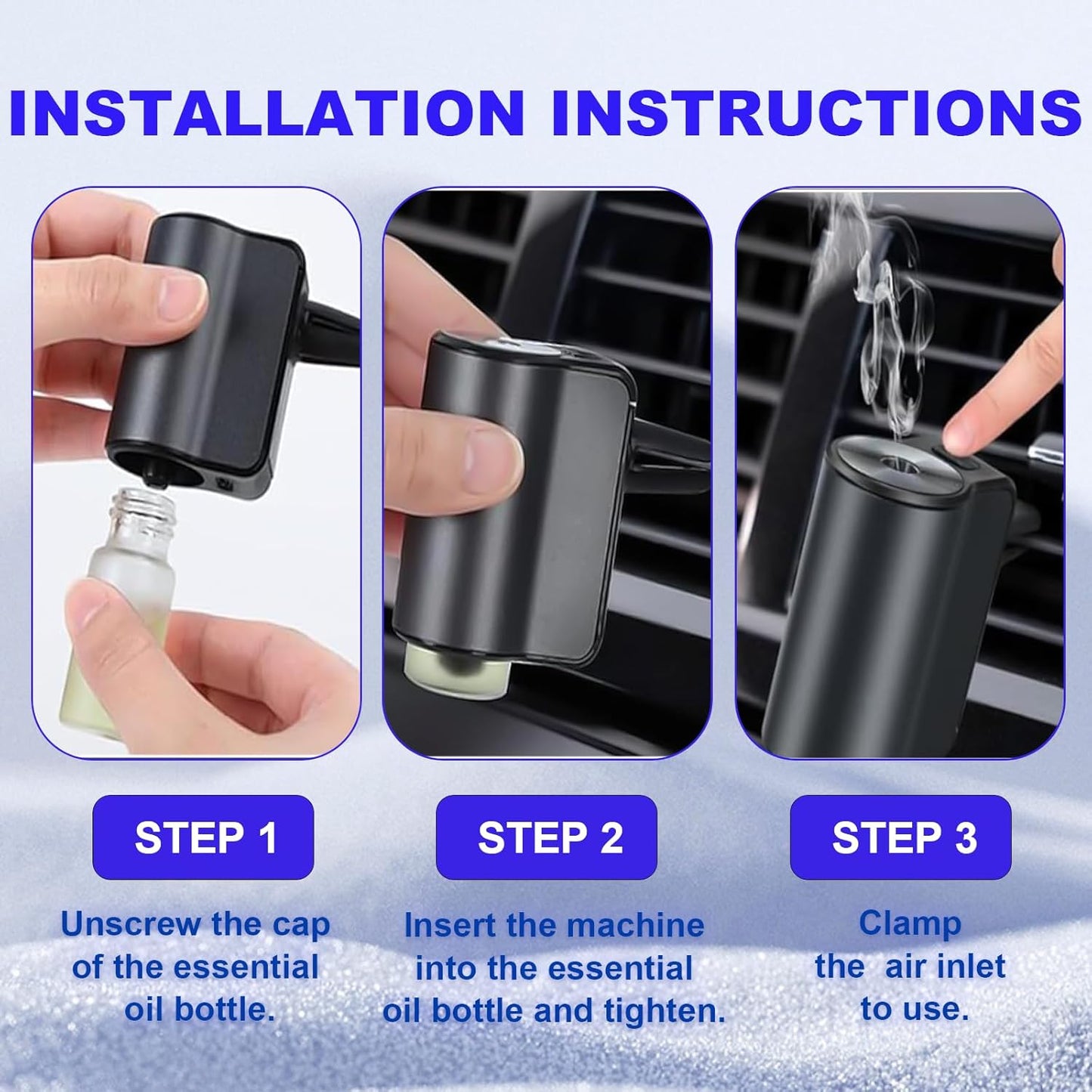 INSTALLATION INSTRUCTIONS

STEP 1

Unscrew the cap of the essential oil bottle.

STEP 2

Insert the machine into the essential oil bottle and tighten.

STEP 3

Clamp the air inlet to use.