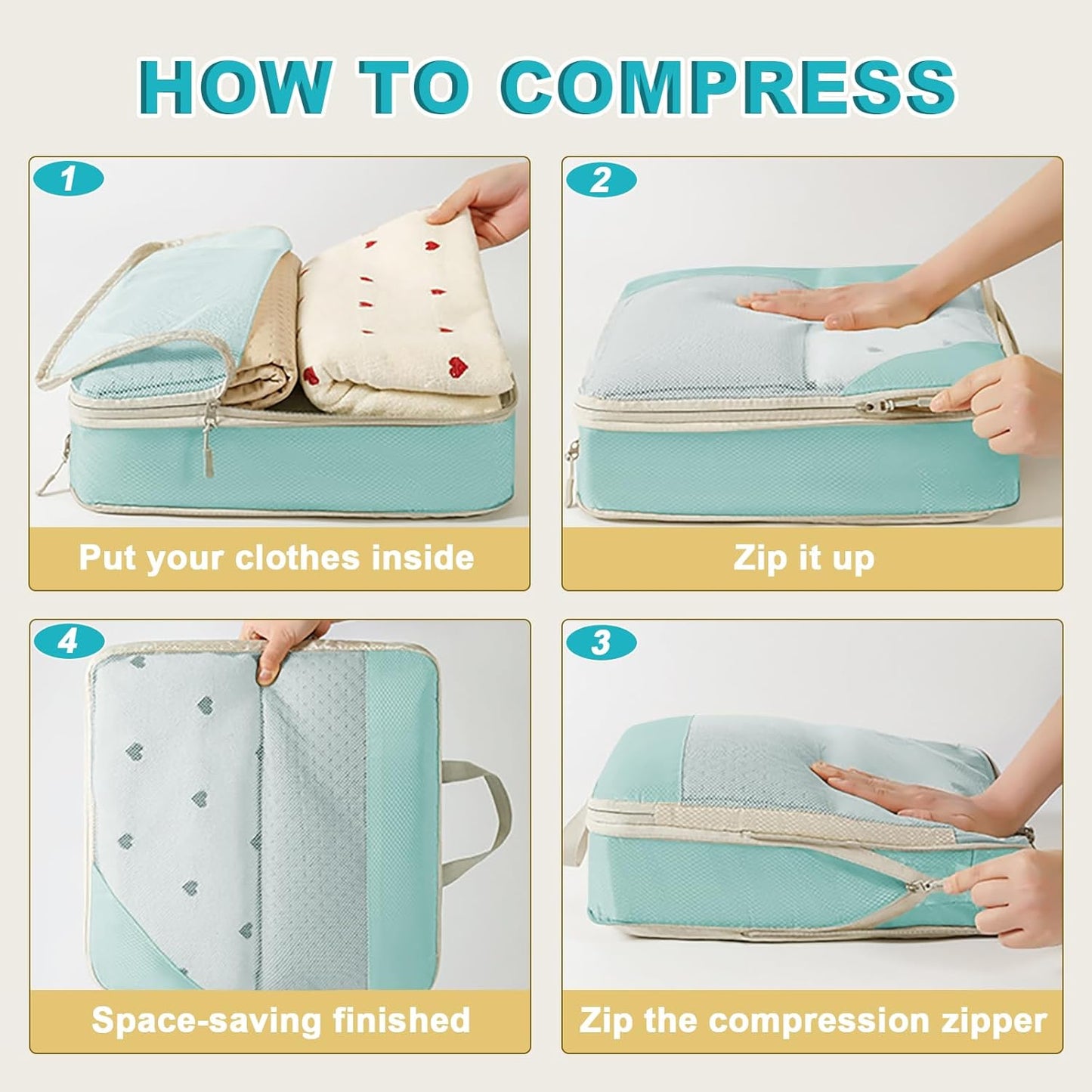 HOW TO COMPRESS

1
Put your clothes inside

2
Zip it up

4
Space-saving finished

3
Zip the compression zipper