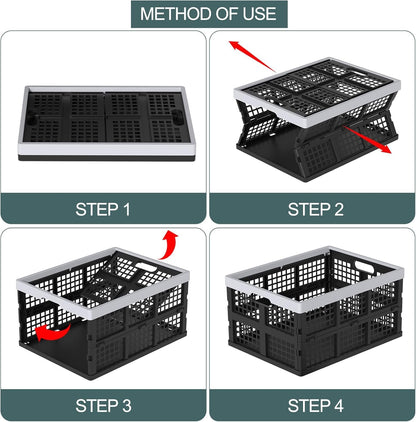 METHOD OF USE

STEP 1

STEP 2

STEP 3

STEP 4