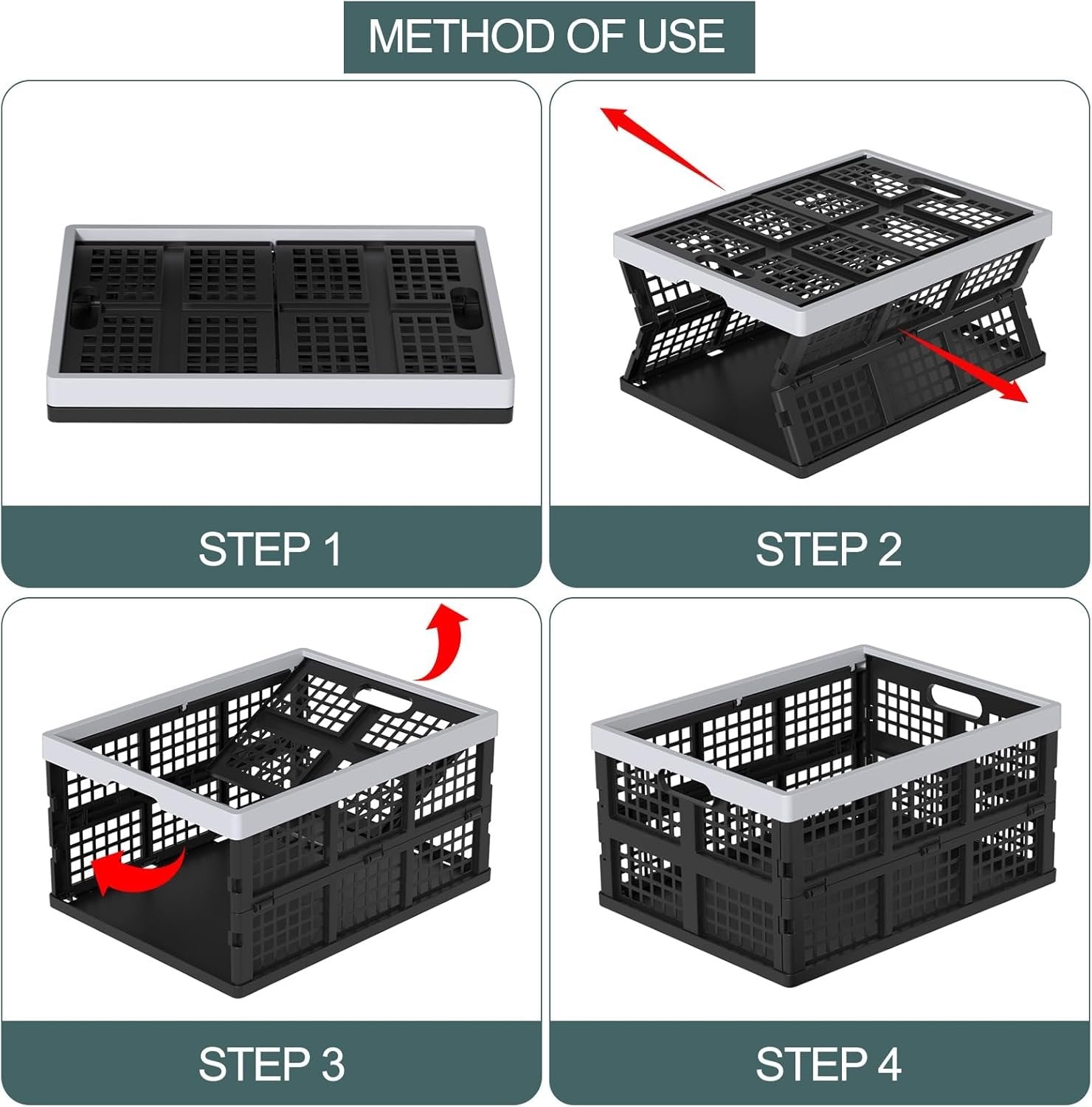 METHOD OF USE

STEP 1

STEP 2

STEP 3

STEP 4