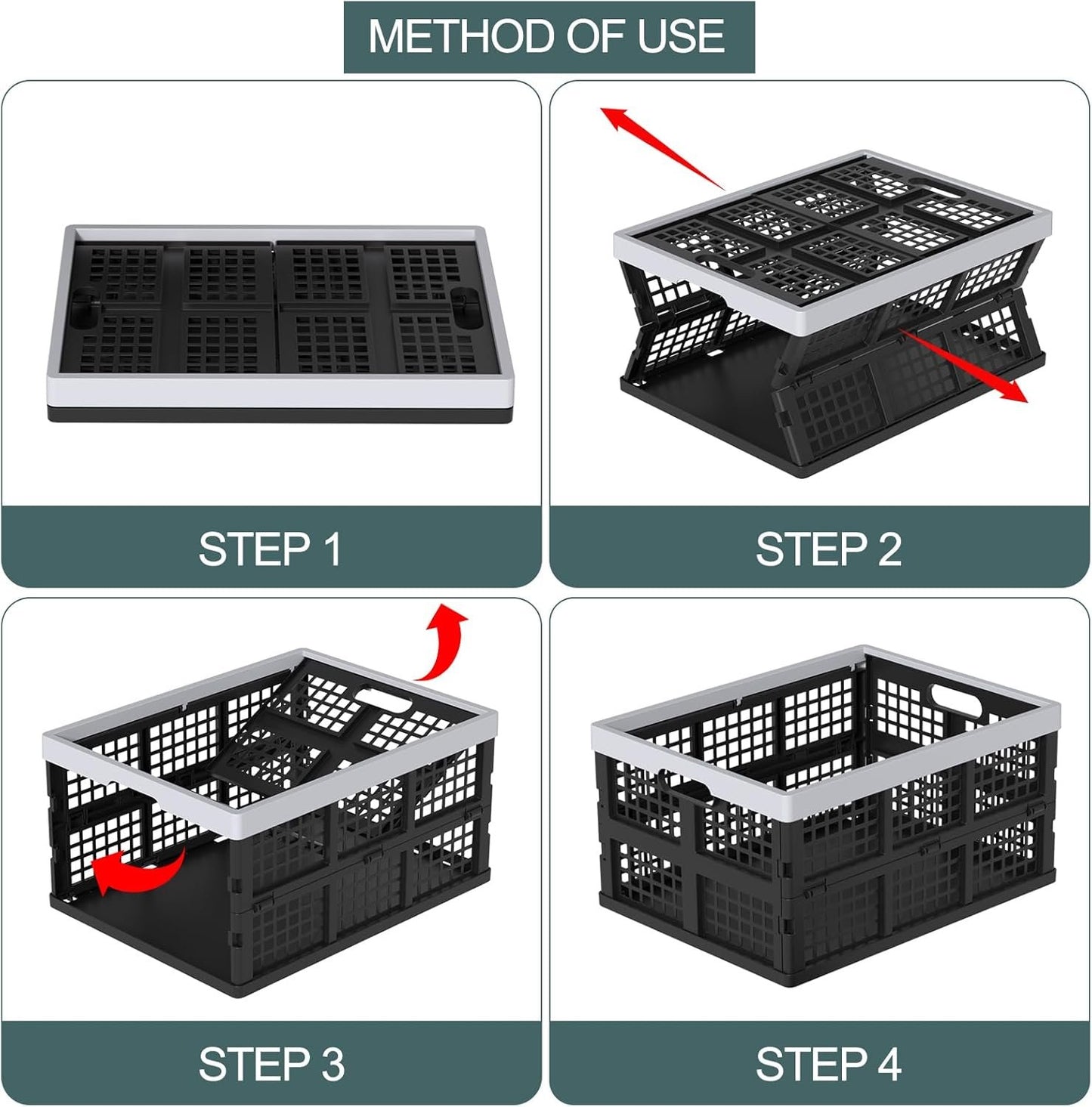 METHOD OF USE

STEP 1

STEP 2

STEP 3

STEP 4