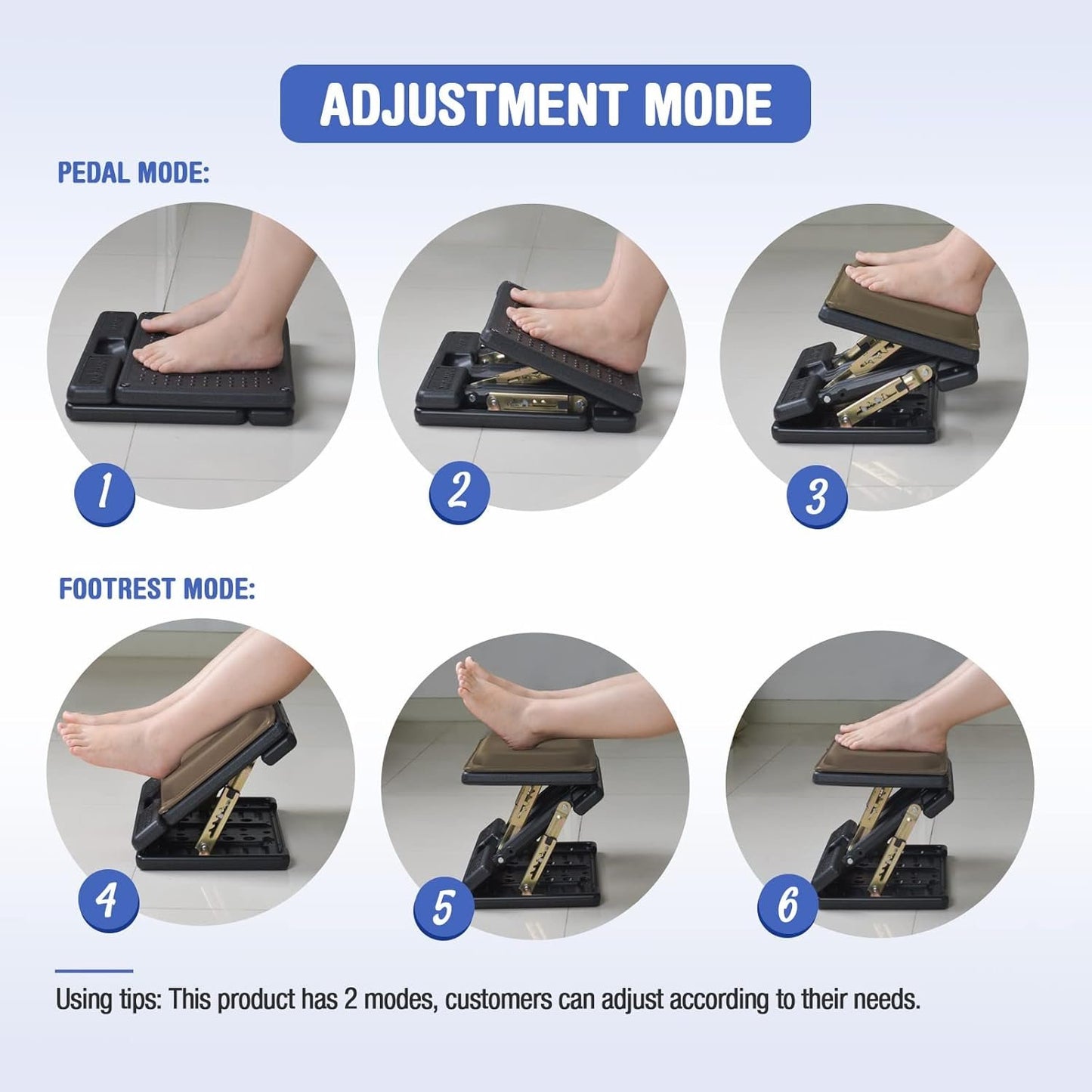 ADJUSTMENT MODE

PEDAL MODE:

1

2

3

FOOTREST MODE:

4

5

6

Using tips: This product has 2 modes, customers can adjust according to their needs.