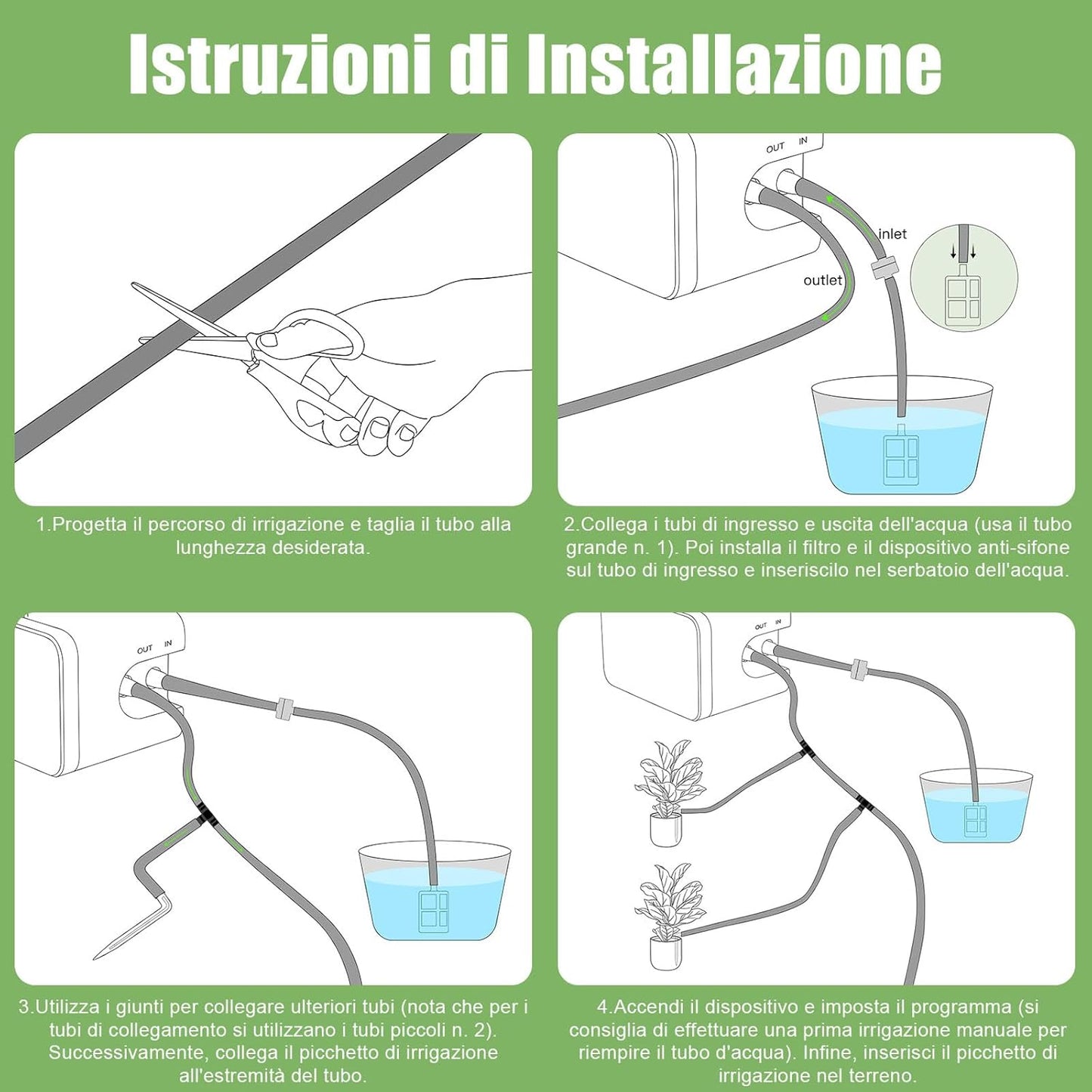 Istruzioni di Installazione

1.Progetta il percorso di irrigazione e taglia il tubo alla lunghezza desiderata.

OUT IN

inlet

outlet

2.Collega i tubi di ingresso e uscita dell'acqua (usa il tubo grande n. 1). Poi installa il filtro e il dispositivo anti-sifone sul tubo di ingresso e inseriscilo nel serbatoio dell'acqua.

OUT IN

3.Utilizza i giunti per collegare ulteriori tubi (nota che per i tubi di collegamento si utilizzano i tubi piccoli n. 2). Successivamente, collega il picchetto di irrigazione all'estremità del tubo.

OUT IN

4.Accendi il dispositivo e imposta il programma (si consiglia di effettuare una prima irrigazione manuale per riempire il tubo d'acqua). Infine, inserisci il picchetto di irrigazione nel terreno.