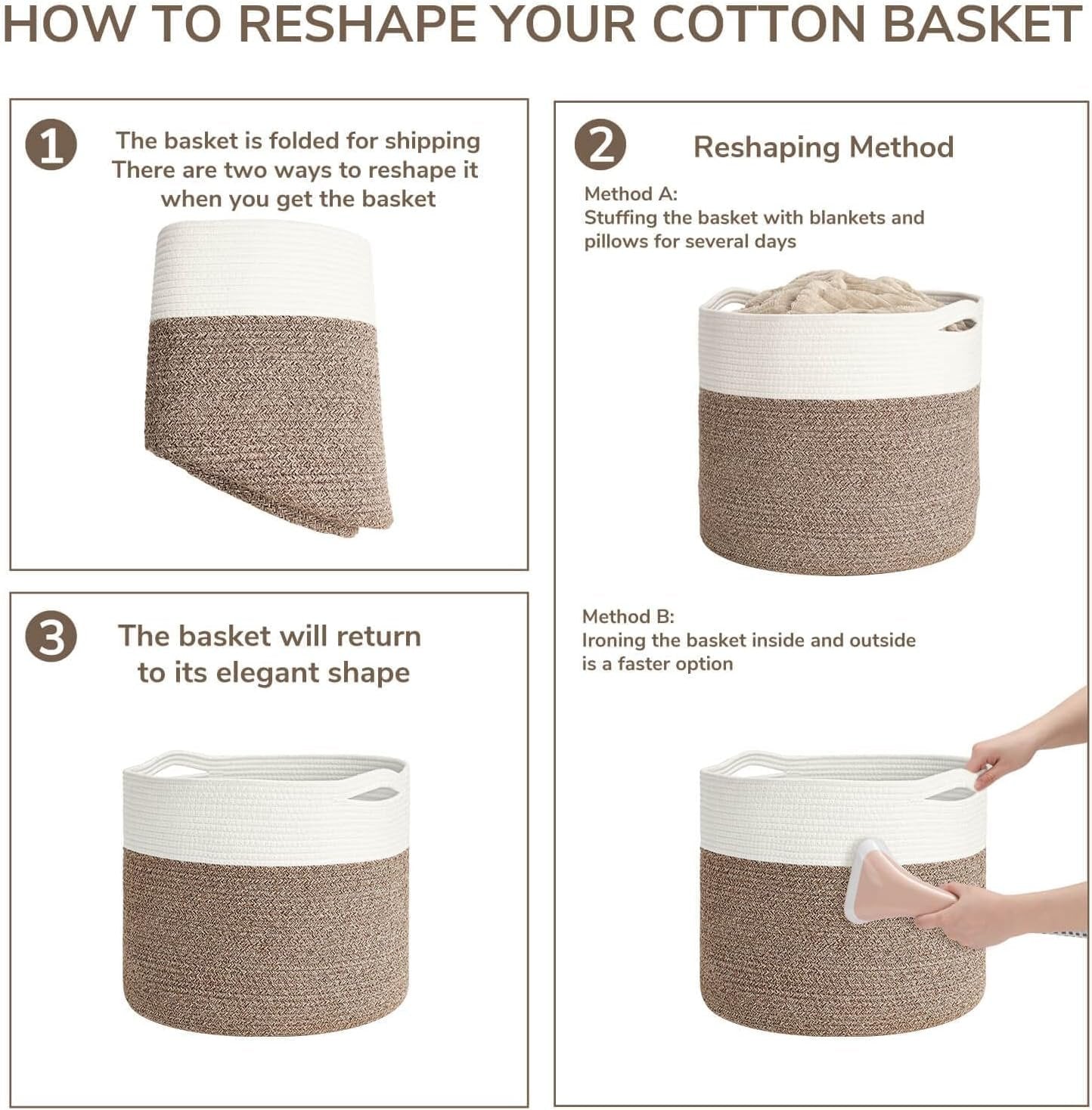 HOW TO RESHAPE YOUR COTTON BASKET

1 The basket is folded for shipping There are two ways to reshape it when you get the basket

3 The basket will return to its elegant shape

2 Reshaping Method

Method A:
Stuffing the basket with blankets and pillows for several days

Method B:
Ironing the basket inside and outside is a faster option