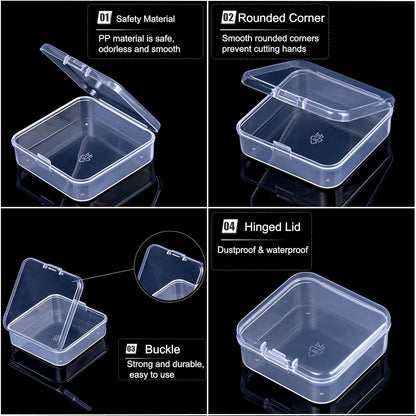 01 Safety Material

PP material is safe, odorless and smooth

02 Rounded Corner

Smooth rounded corners prevent cutting hands

03 Buckle

Strong and durable, easy to use

04 Hinged Lid

Dustproof & waterproof