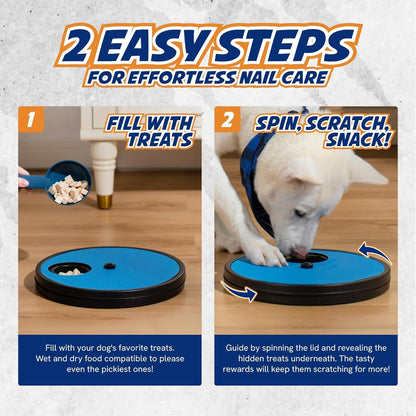 2 EASY STEPS
FOR EFFORTLESS NAIL CARE

1
FILL WITH TREATS

Fill with your dog's favorite treats. Wet and dry food compatible to please even the pickiest ones!

2
SPIN, SCRATCH, SNACK!

Guide by spinning the lid and revealing the hidden treats underneath. The tasty rewards will keep them scratching for more!