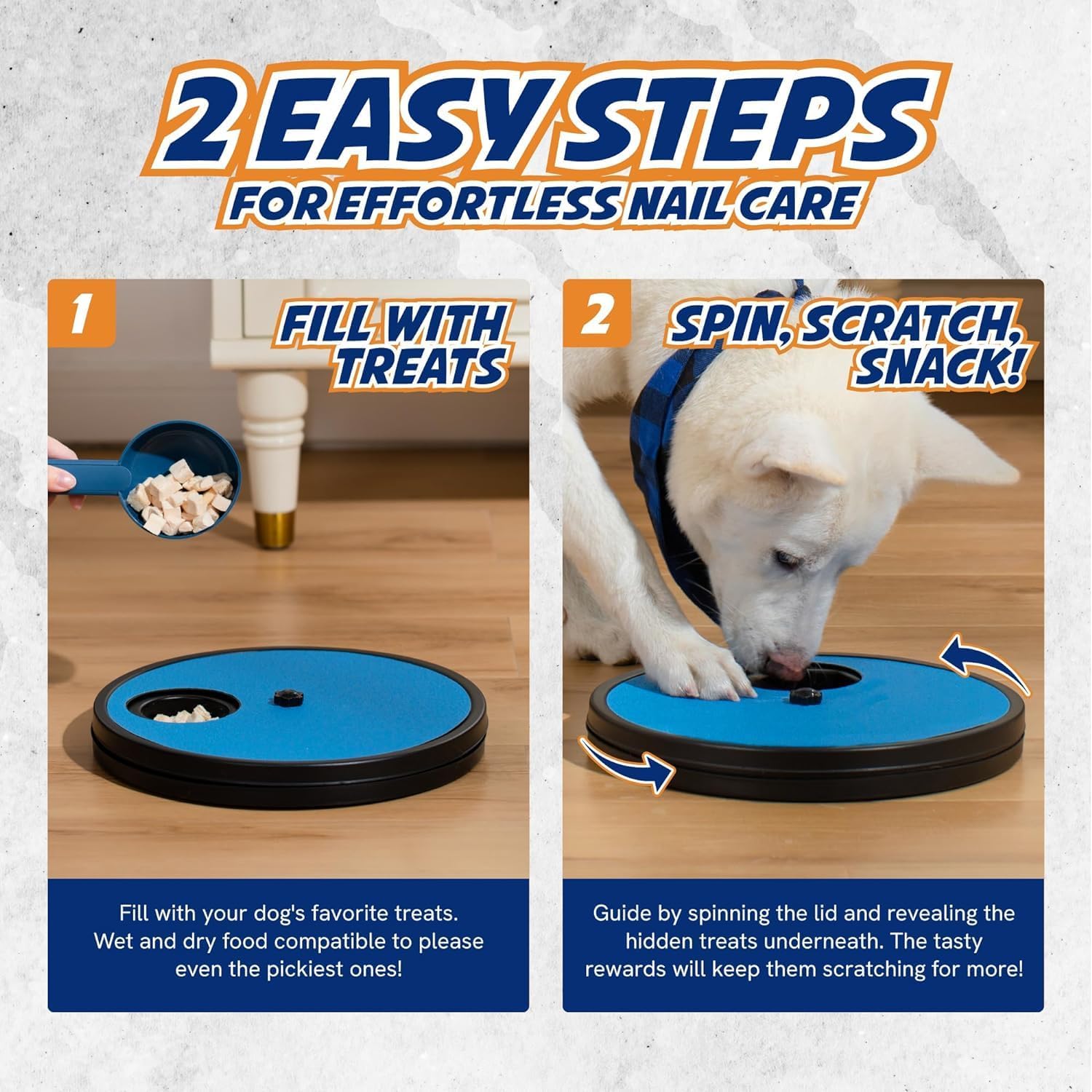 2 EASY STEPS
FOR EFFORTLESS NAIL CARE

1

FILL WITH TREATS

Fill with your dog's favorite treats. Wet and dry food compatible to please even the pickiest ones!

2

SPIN, SCRATCH, SNACK!

Guide by spinning the lid and revealing the hidden treats underneath. The tasty rewards will keep them scratching for more!