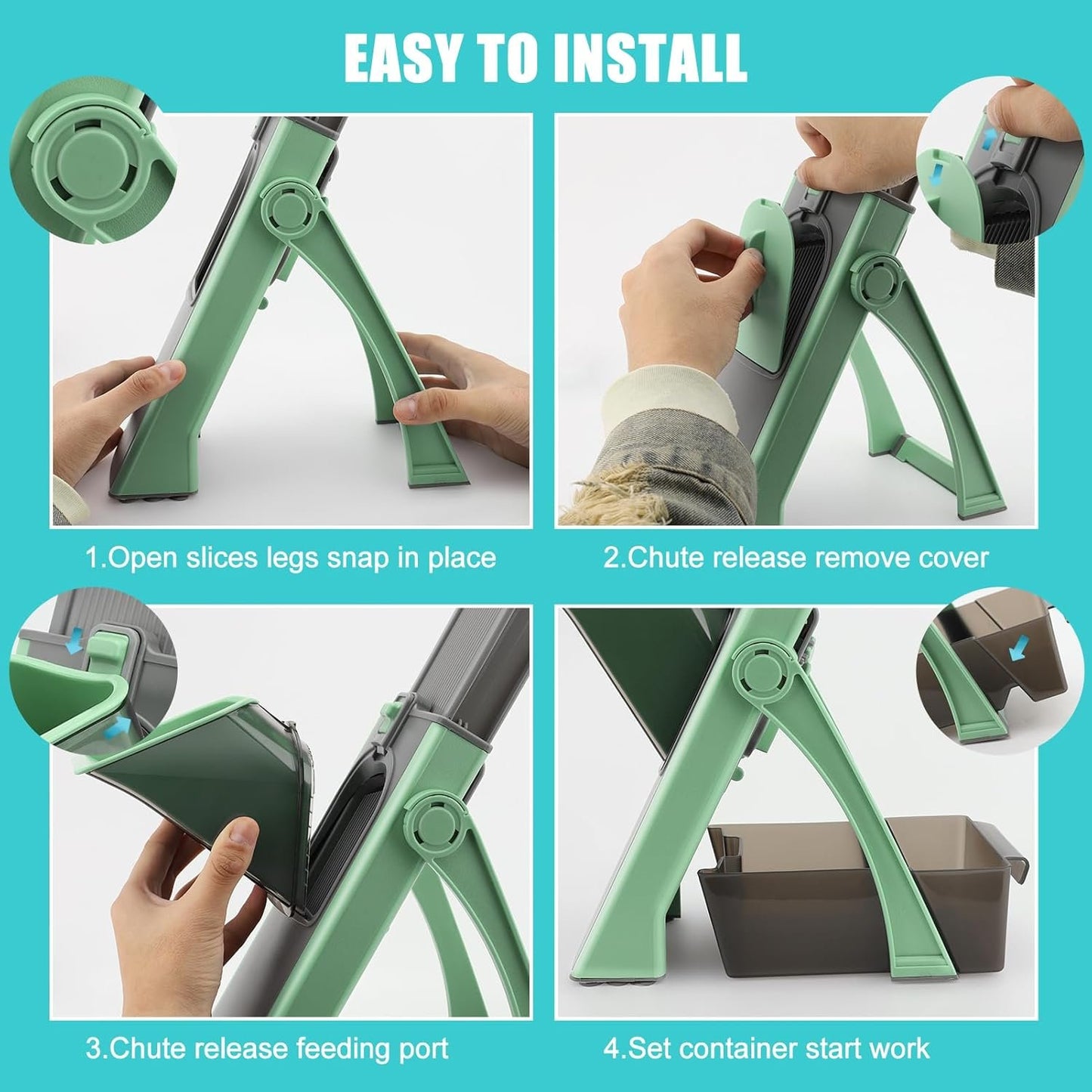 EASY TO INSTALL

1.Open slices legs snap in place

2.Chute release remove cover

3.Chute release feeding port

4.Set container start work