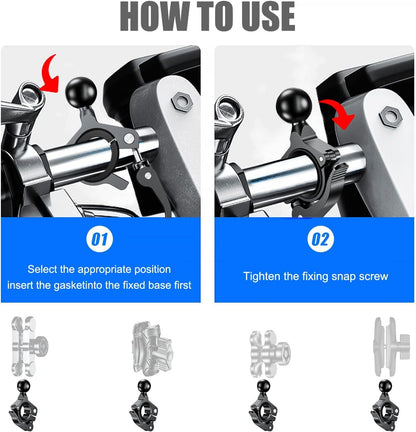 HOW TO USE

01

Select the appropriate position insert the gasketinto the fixed base first

02

Tighten the fixing snap screw