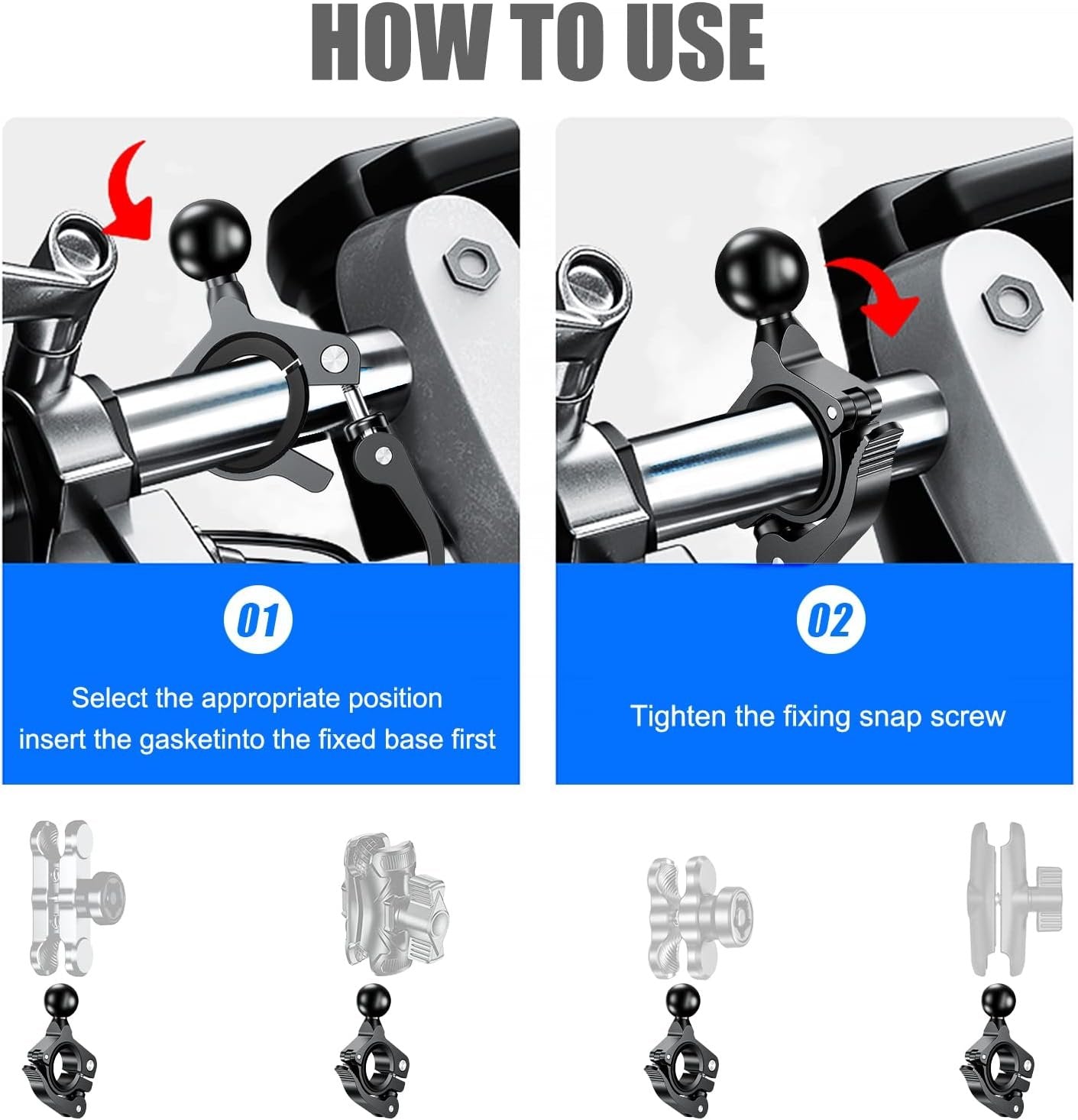 HOW TO USE

01

Select the appropriate position insert the gasketinto the fixed base first

02

Tighten the fixing snap screw