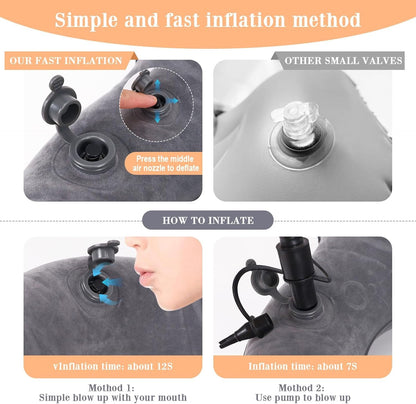 Simple and fast inflation method

OUR FAST INFLATION

Press the middle air nozzle to deflate

OTHER SMALL VALVES

HOW TO INFLATE

vInflation time: about 12S

Mothod 1:
Simple blow up with your mouth

Inflation time: about 7S

Mothod 2:
Use pump to blow up