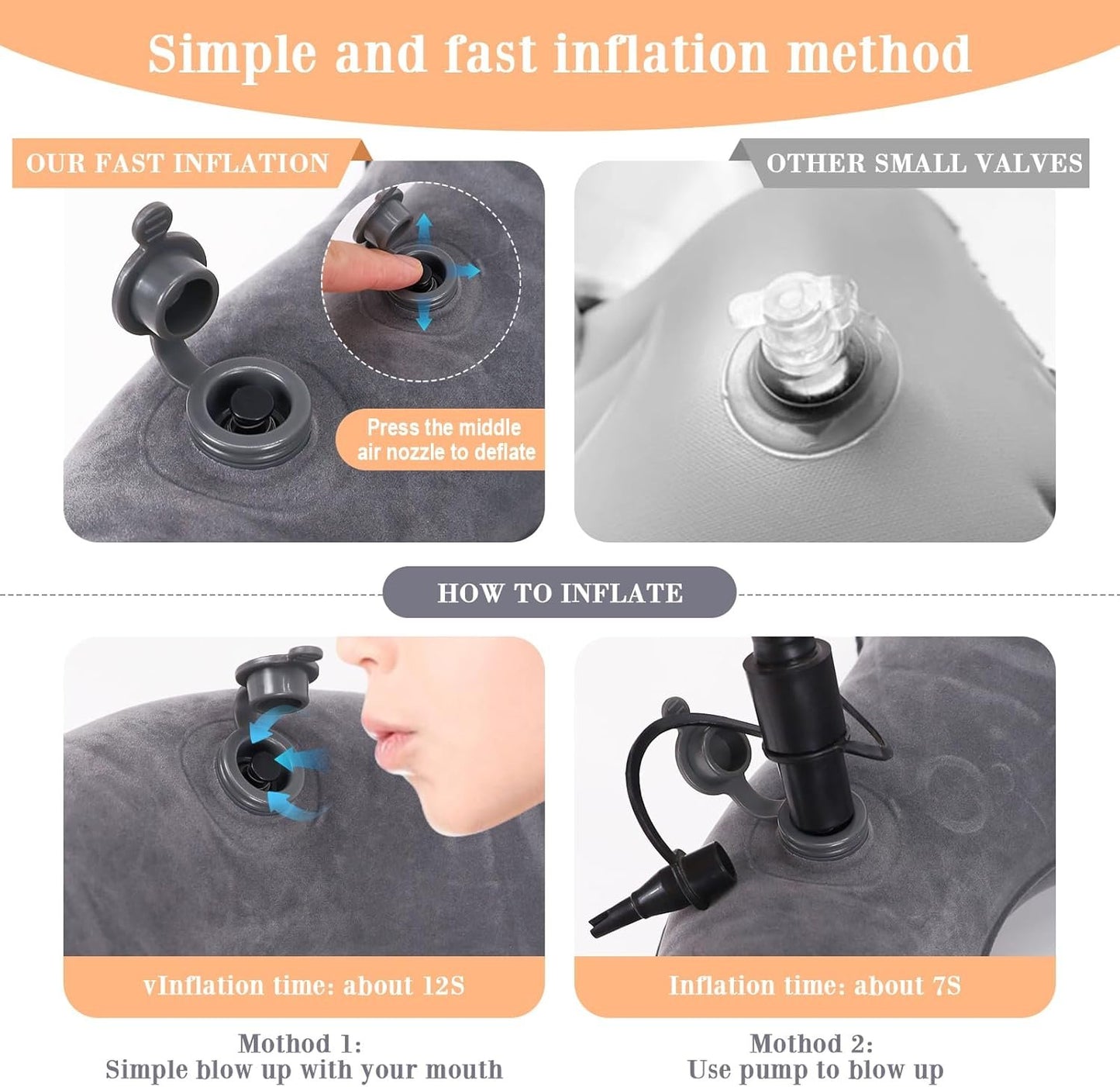 Simple and fast inflation method

OUR FAST INFLATION

Press the middle air nozzle to deflate

OTHER SMALL VALVES

HOW TO INFLATE

vInflation time: about 12S

Mothod 1:
Simple blow up with your mouth

Inflation time: about 7S

Mothod 2:
Use pump to blow up