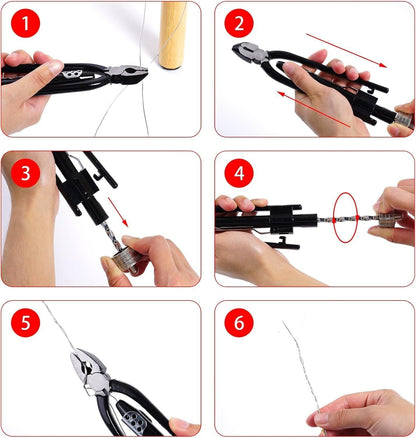 1

2

3

4

5

6