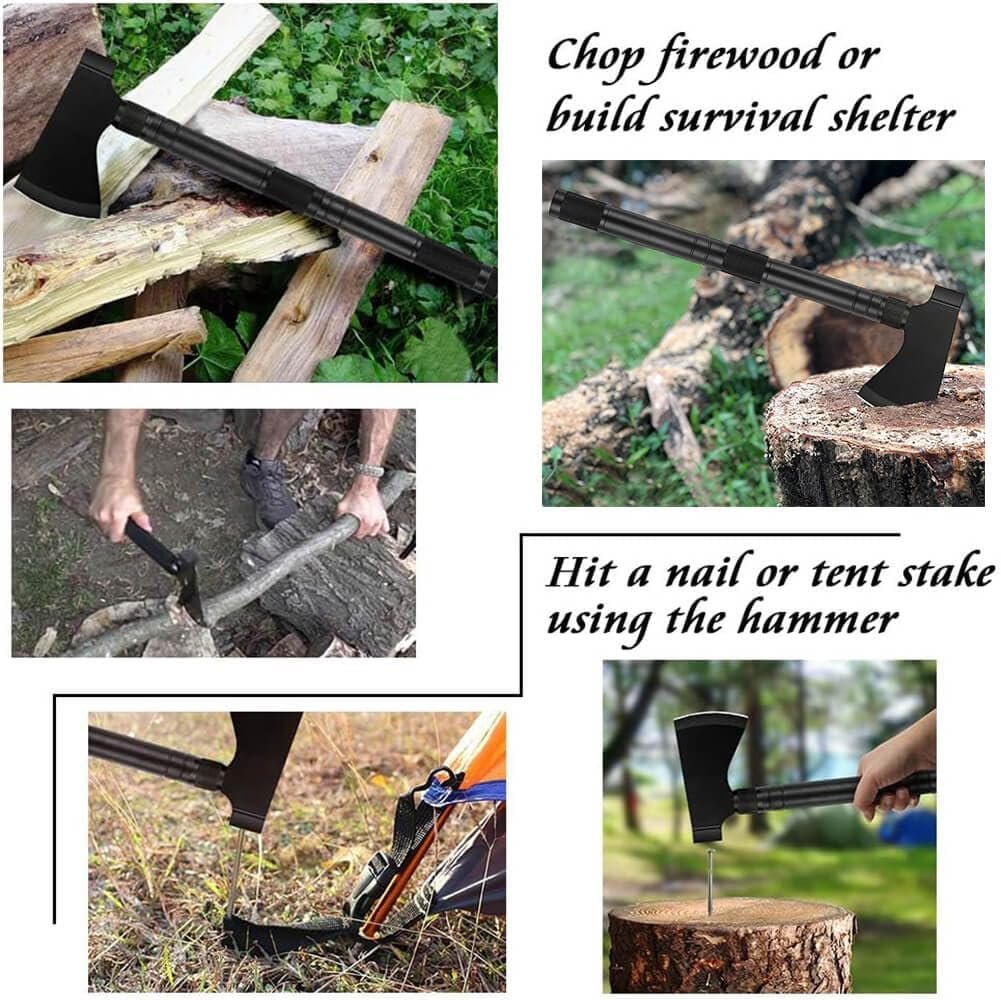 Chop firewood or build survival shelter

Hit a nail or tent stake using the hammer