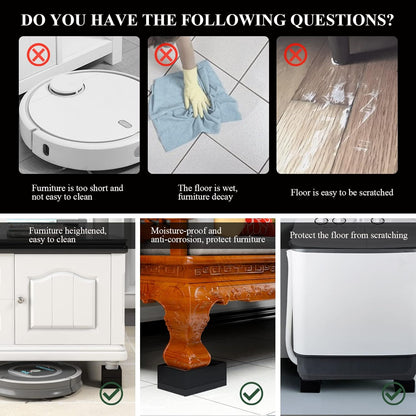 DO YOU HAVE THE FOLLOWING QUESTIONS?

Furniture is too short and not easy to clean

The floor is wet, furniture decay

Floor is easy to be scratched

Furniture heightened, easy to clean

Moisture-proof and anti-corrosion, protect furniture

Protect the floor from scratching