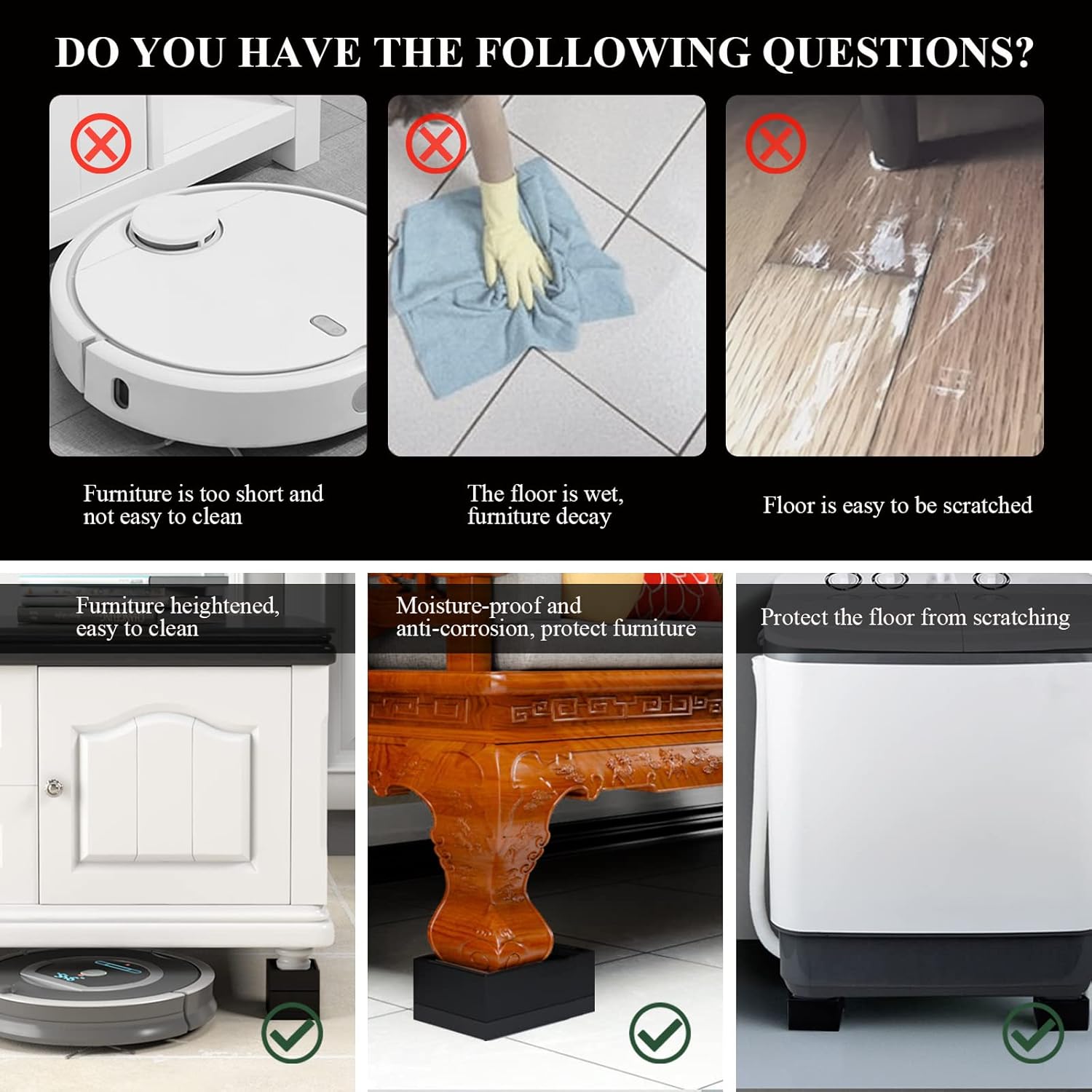 DO YOU HAVE THE FOLLOWING QUESTIONS?

Furniture is too short and not easy to clean

The floor is wet, furniture decay

Floor is easy to be scratched

Furniture heightened, easy to clean

Moisture-proof and anti-corrosion, protect furniture

Protect the floor from scratching