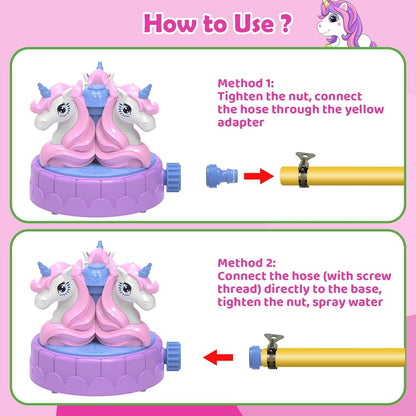 How to Use ?

Method 1:
Tighten the nut, connect the hose through the yellow adapter

Method 2:
Connect the hose (with screw thread) directly to the base, tighten the nut, spray water