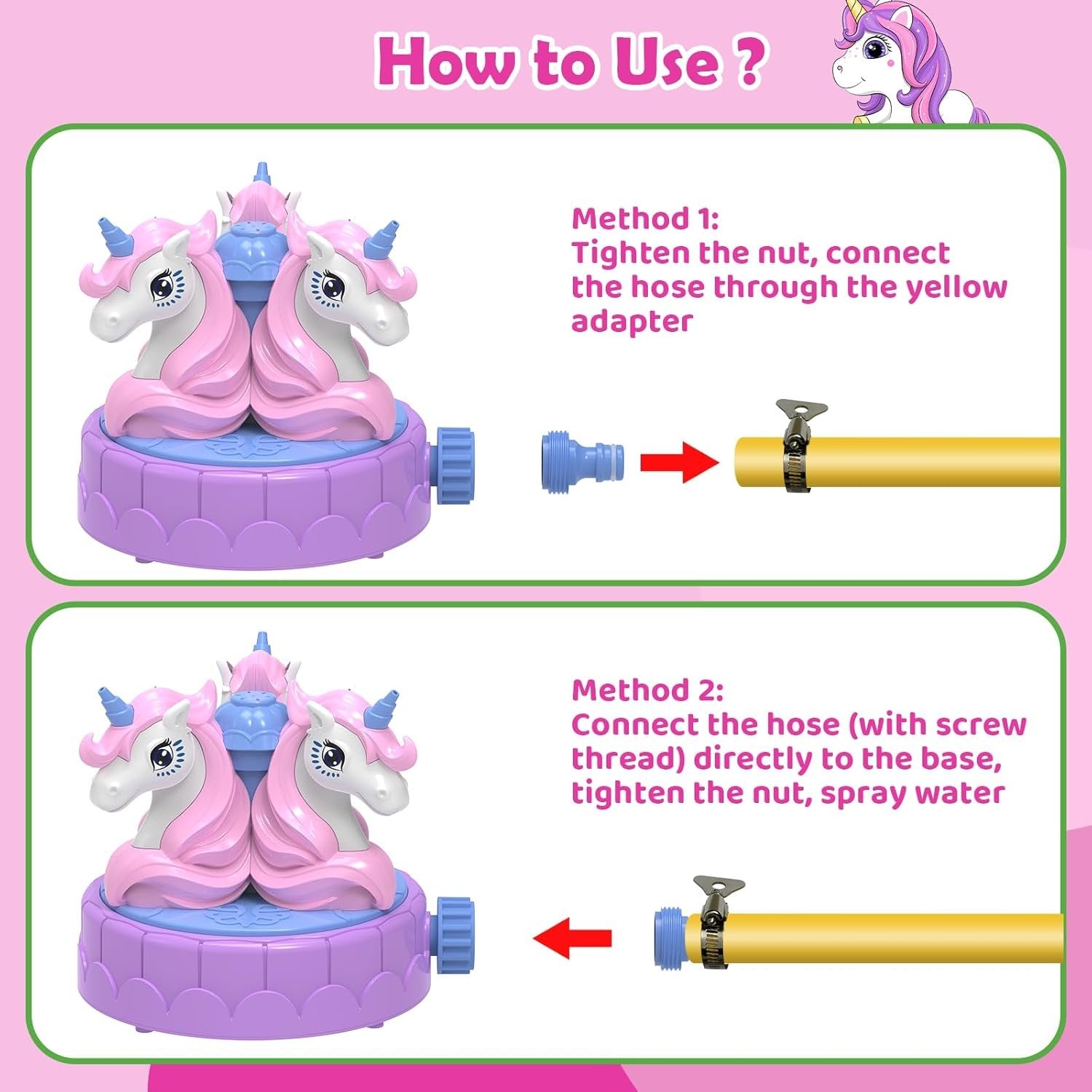 How to Use ?

Method 1:
Tighten the nut, connect the hose through the yellow adapter

Method 2:
Connect the hose (with screw thread) directly to the base, tighten the nut, spray water