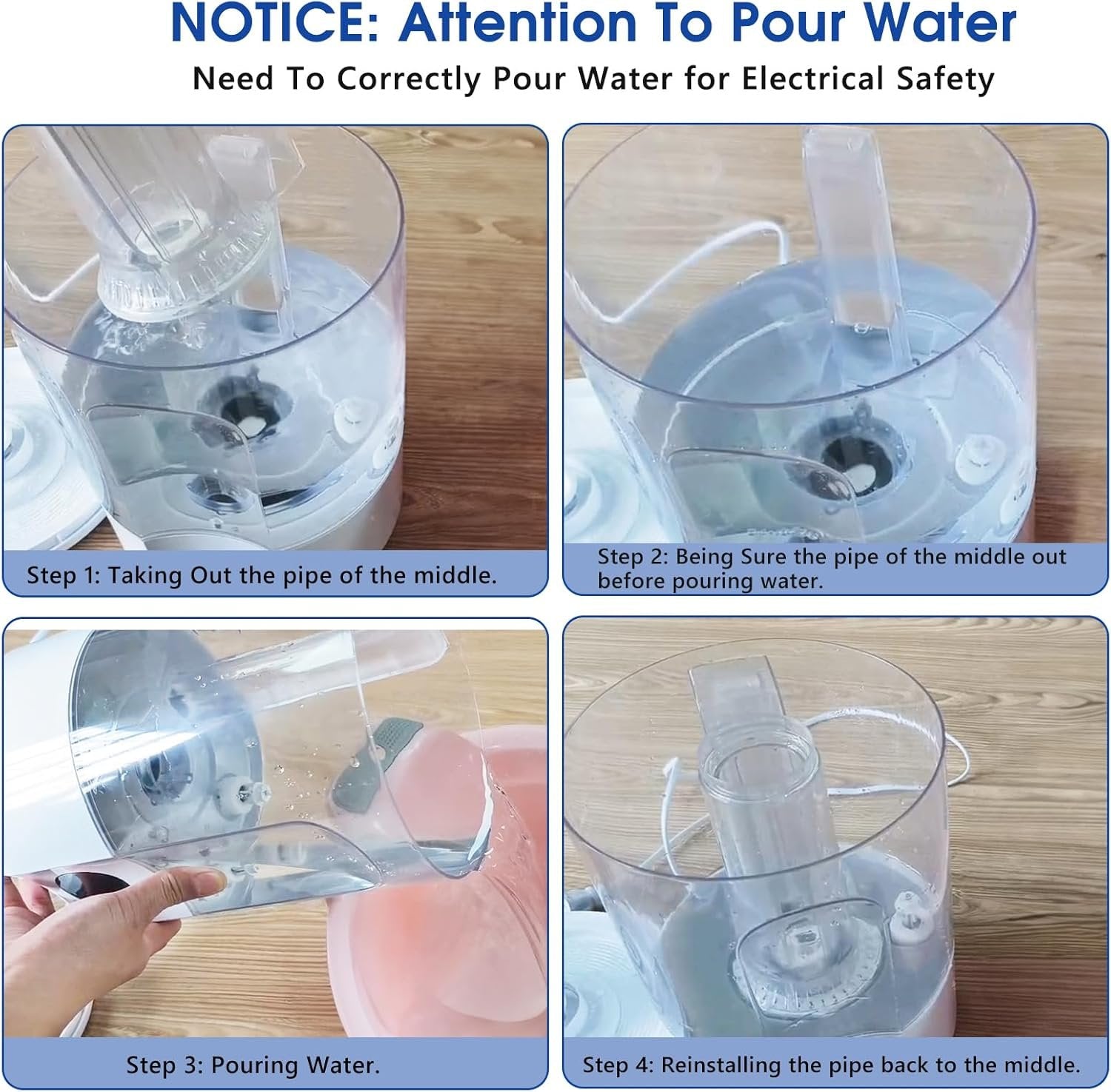 NOTICE: Attention To Pour Water

Need To Correctly Pour Water for Electrical Safety

Step 1: Taking Out the pipe of the middle.

Step 2: Being Sure the pipe of the middle out before pouring water.

Step 3: Pouring Water.

Step 4: Reinstalling the pipe back to the middle.