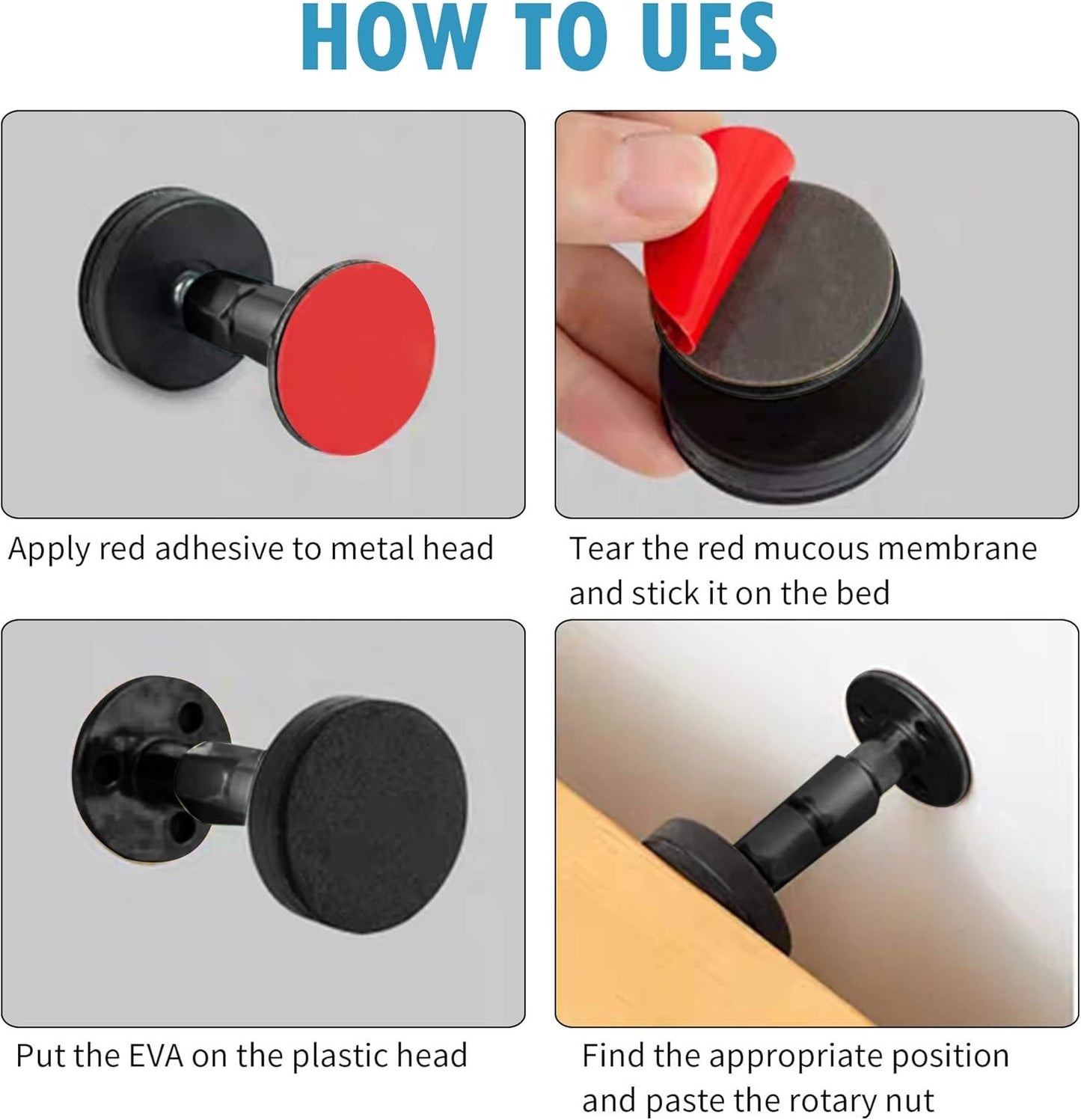 HOW TO UES

Apply red adhesive to metal head

Tear the red mucous membrane and stick it on the bed

Put the EVA on the plastic head

Find the appropriate position and paste the rotary nut