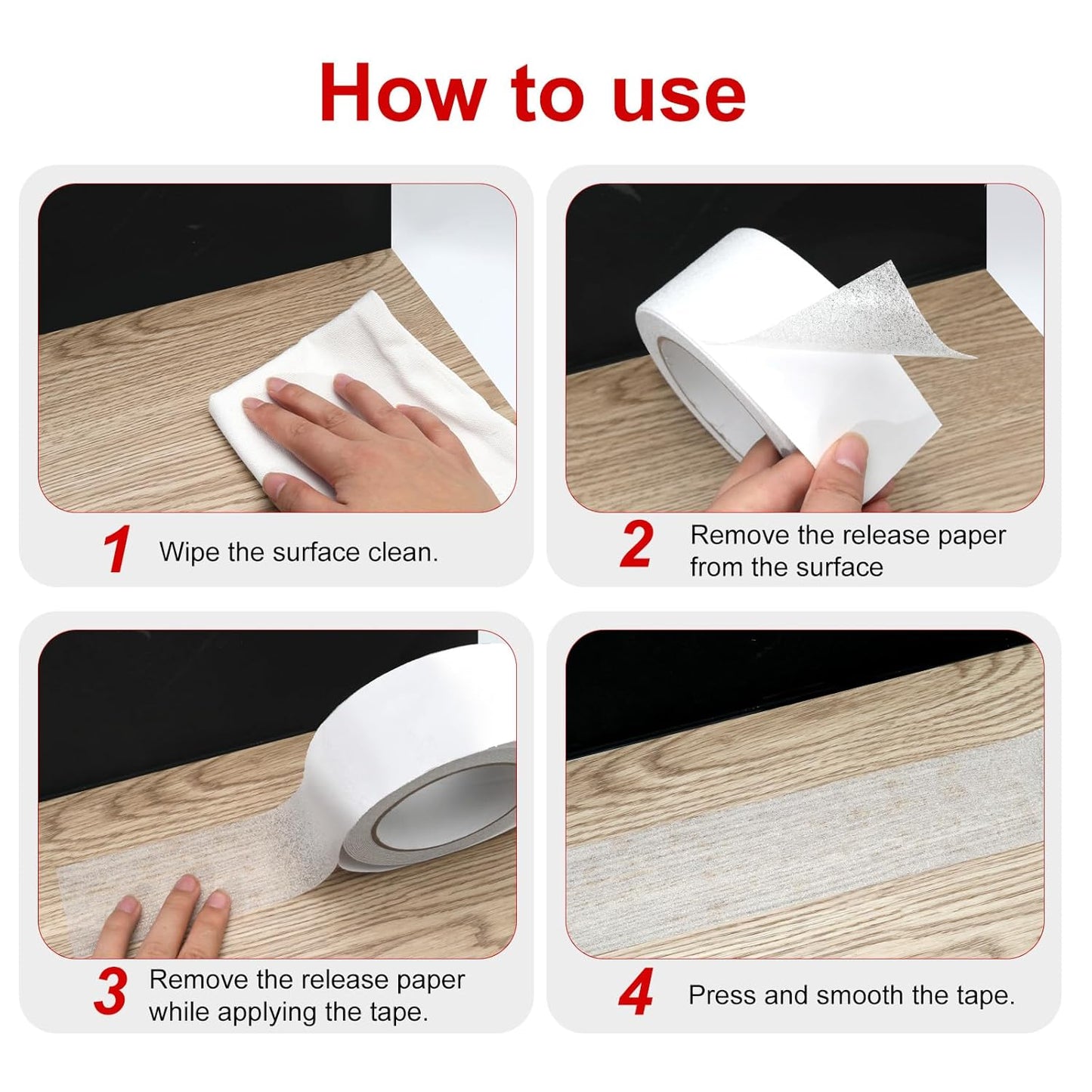 How to use

1 Wipe the surface clean.

2 Remove the release paper from the surface

3 Remove the release paper while applying the tape.

4 Press and smooth the tape.