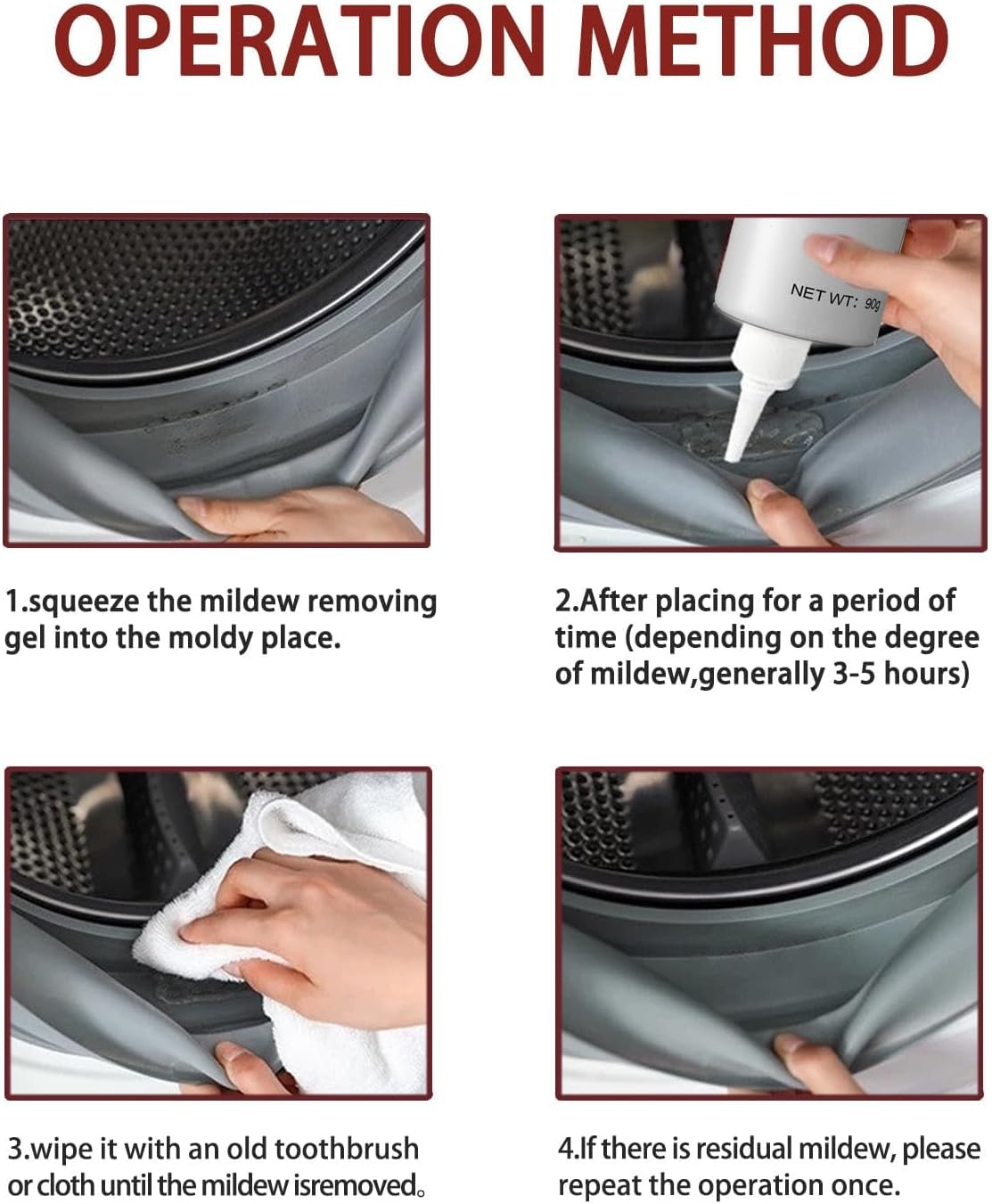 OPERATION METHOD

NET WT: 90g

1.squeeze the mildew removing gel into the moldy place.

2.After placing for a period of time (depending on the degree of mildew,generally 3-5 hours)

3.wipe it with an old toothbrush or cloth until the mildew isremoved。

4.If there is residual mildew, please repeat the operation once.