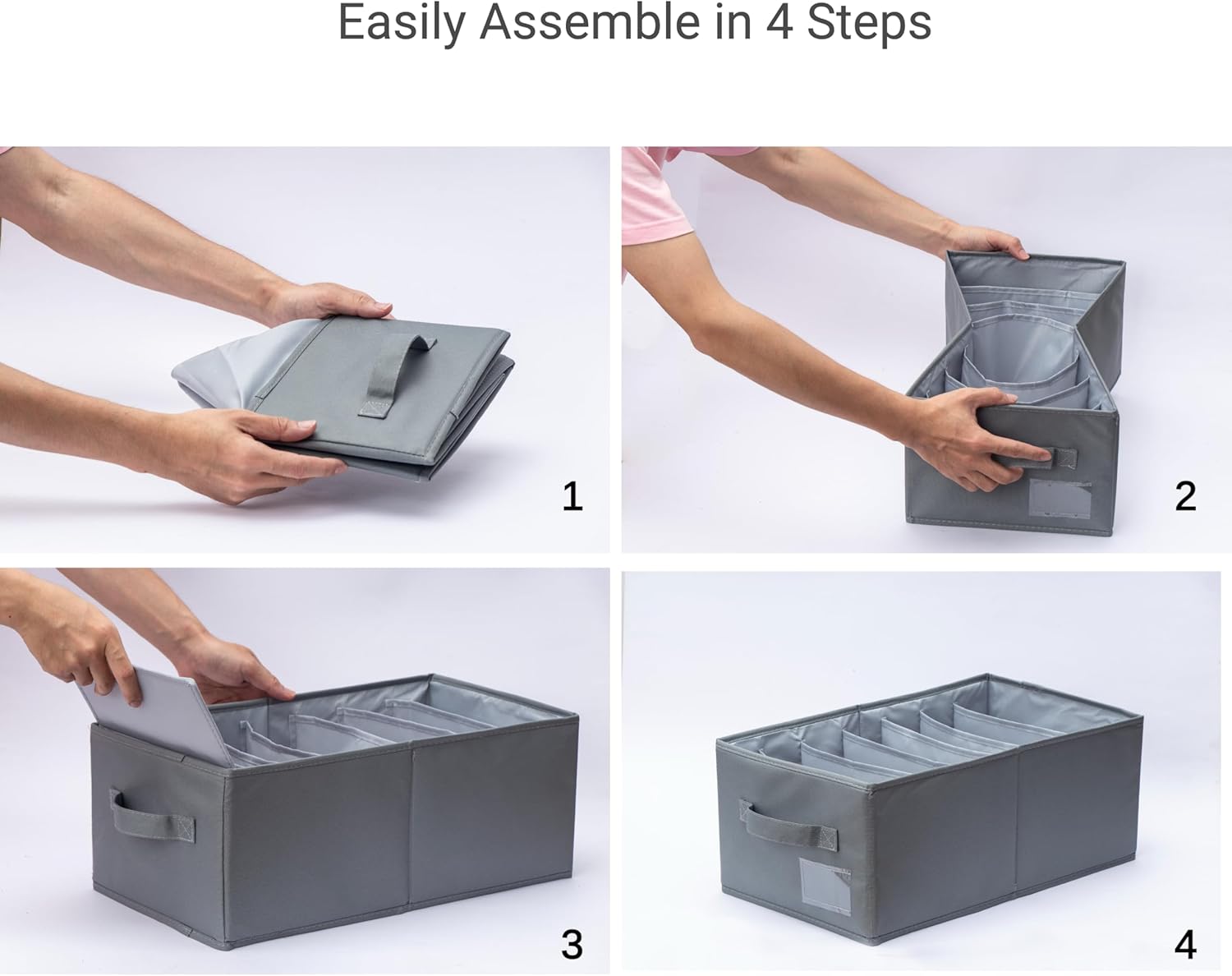 Easily Assemble in 4 Steps

1

2

3

4