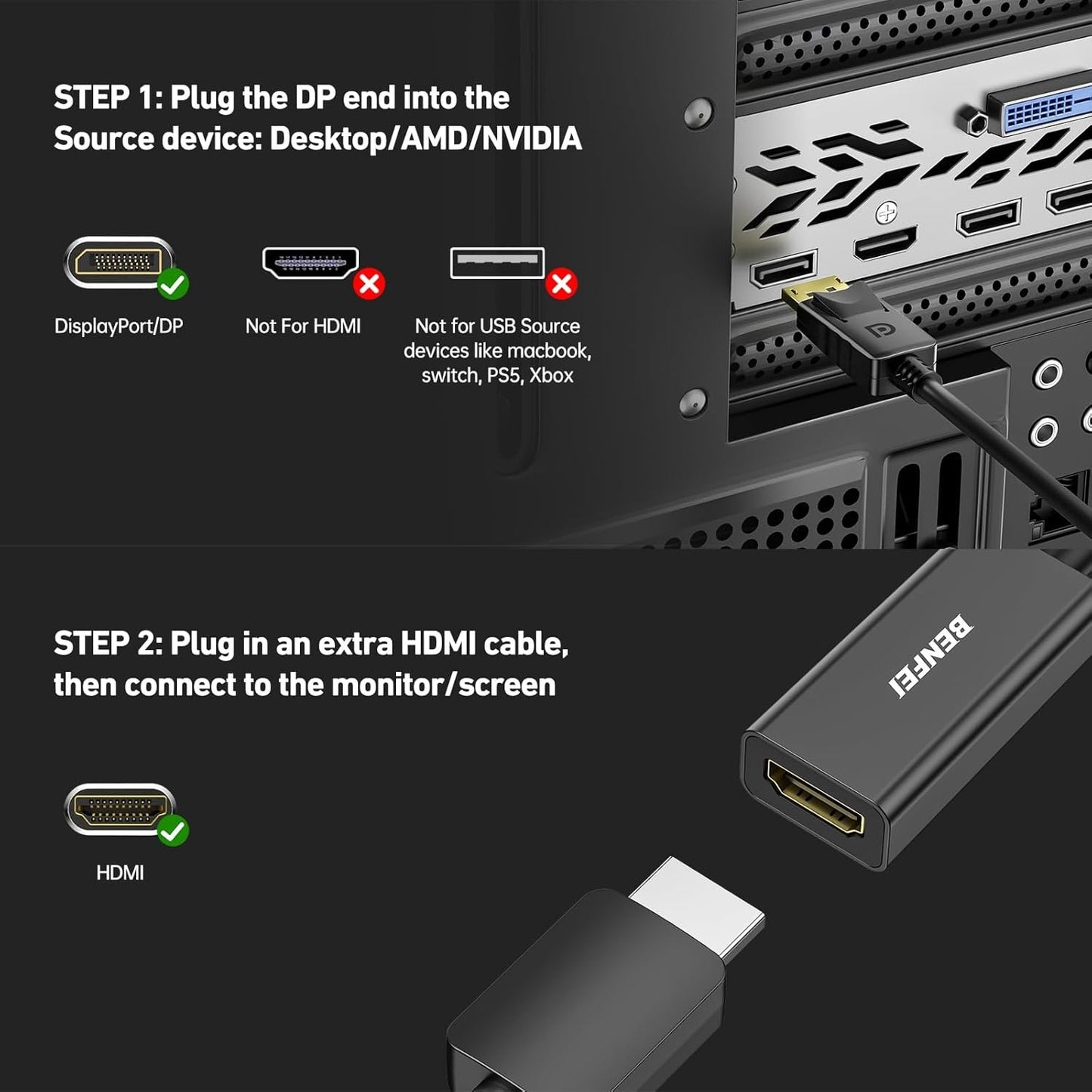 STEP 1: Plug the DP end into the Source device: Desktop/AMD/NVIDIA

DisplayPort/DP

Not For HDMI

Not for USB Source devices like macbook, switch, PS5, Xbox

STEP 2: Plug in an extra HDMI cable, then connect to the monitor/screen

HDMI

BENFEI