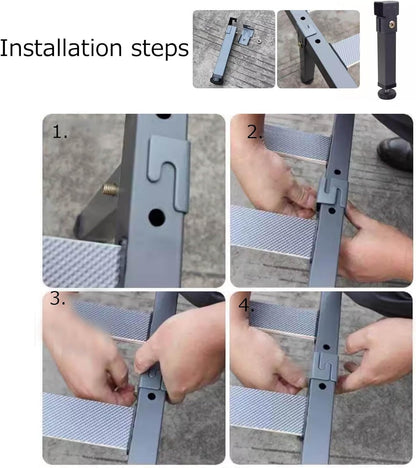 Installation steps

1.

2.

3.

4.