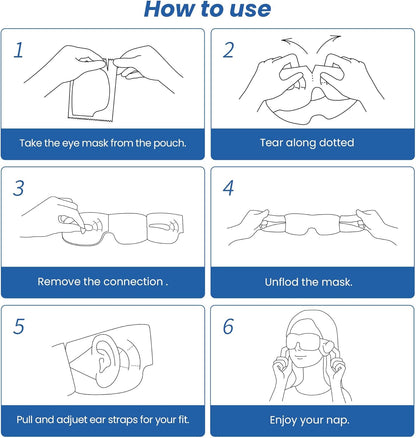 How to use

1

Take the eye mask from the pouch.

2

Tear along dotted

3

Remove the connection .

4

Unflod the mask.

5

Pull and adjuet ear straps for your fit.

6

Enjoy your nap.