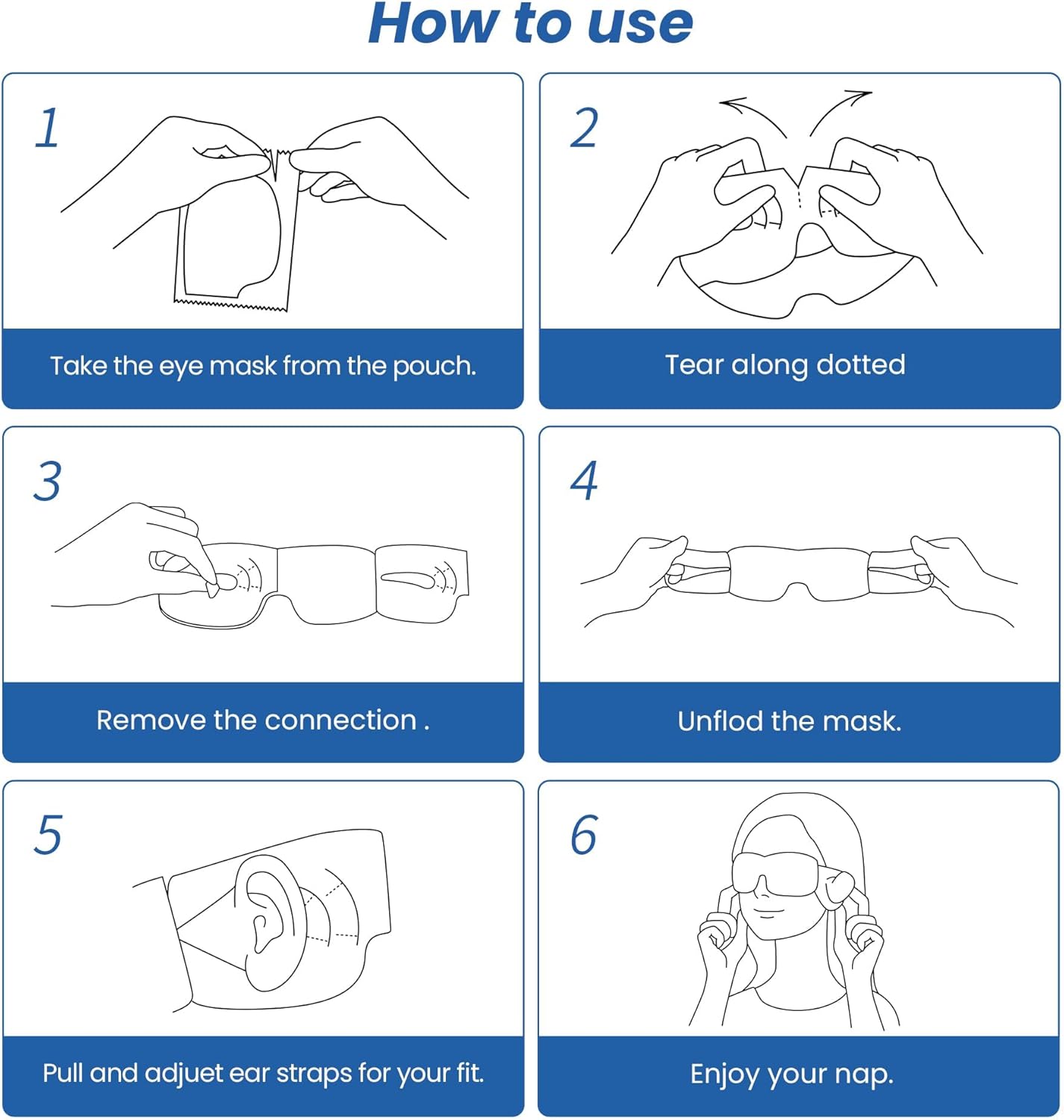 How to use

1

Take the eye mask from the pouch.

2

Tear along dotted

3

Remove the connection .

4

Unflod the mask.

5

Pull and adjuet ear straps for your fit.

6

Enjoy your nap.