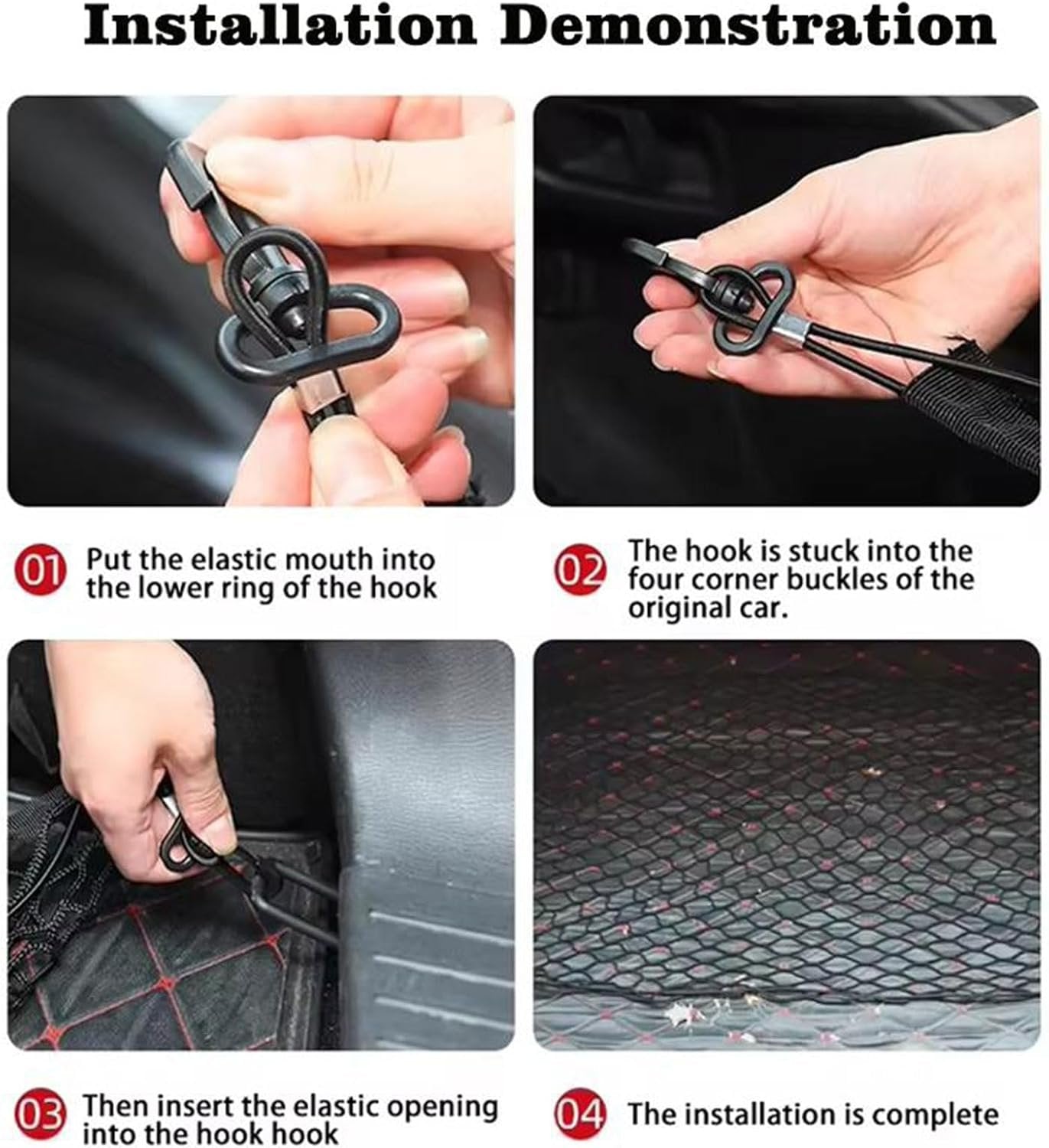 Installation Demonstration

01 Put the elastic mouth into the lower ring of the hook

02 The hook is stuck into the four corner buckles of the original car.

03 Then insert the elastic opening into the hook hook

04 The installation is complete