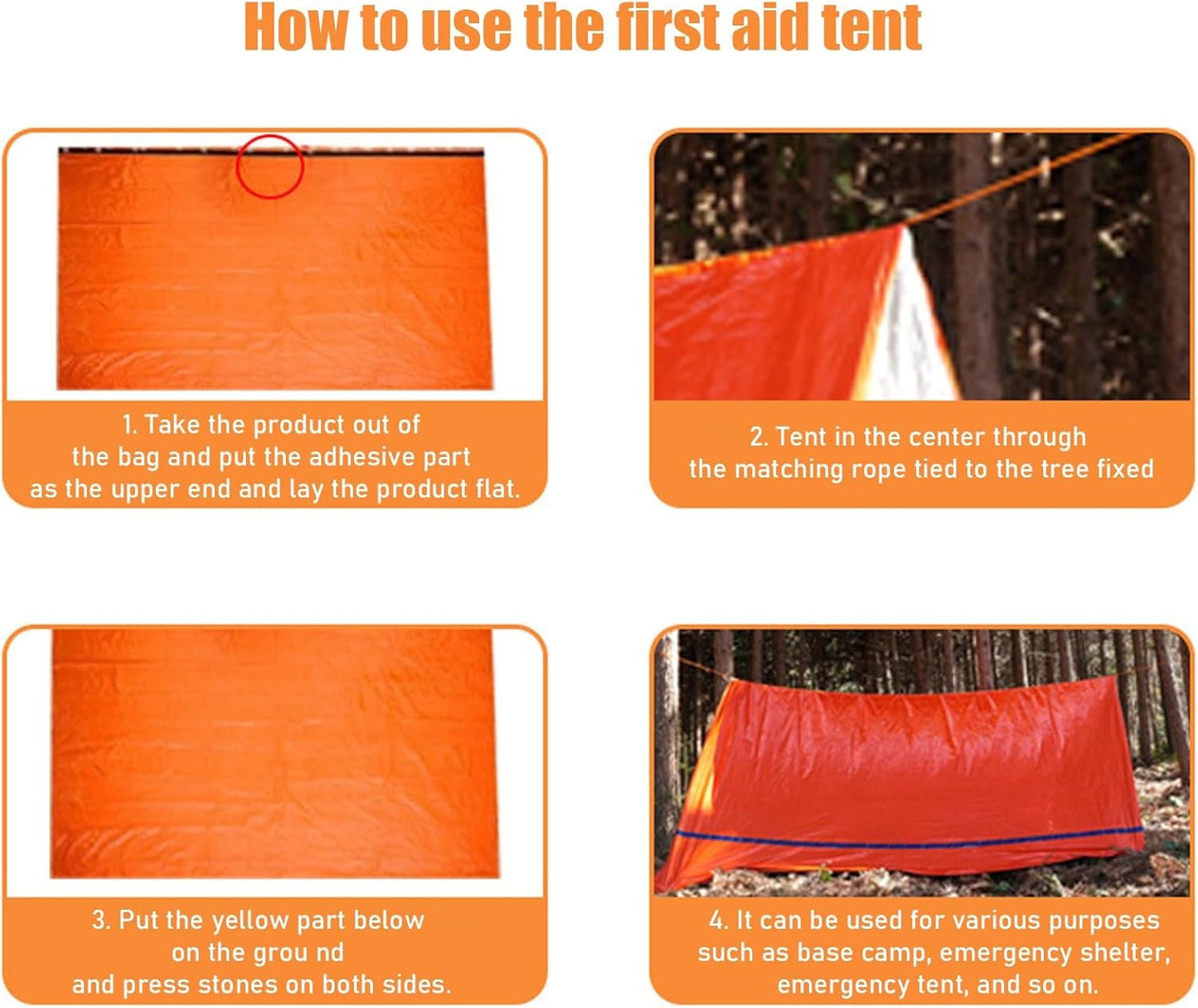 How to use the first aid tent

1. Take the product out of the bag and put the adhesive part as the upper end and lay the product flat.

2. Tent in the center through the matching rope tied to the tree fixed

3. Put the yellow part below on the grou nd and press stones on both sides.

4. It can be used for various purposes such as base camp, emergency shelter, emergency tent, and so on.