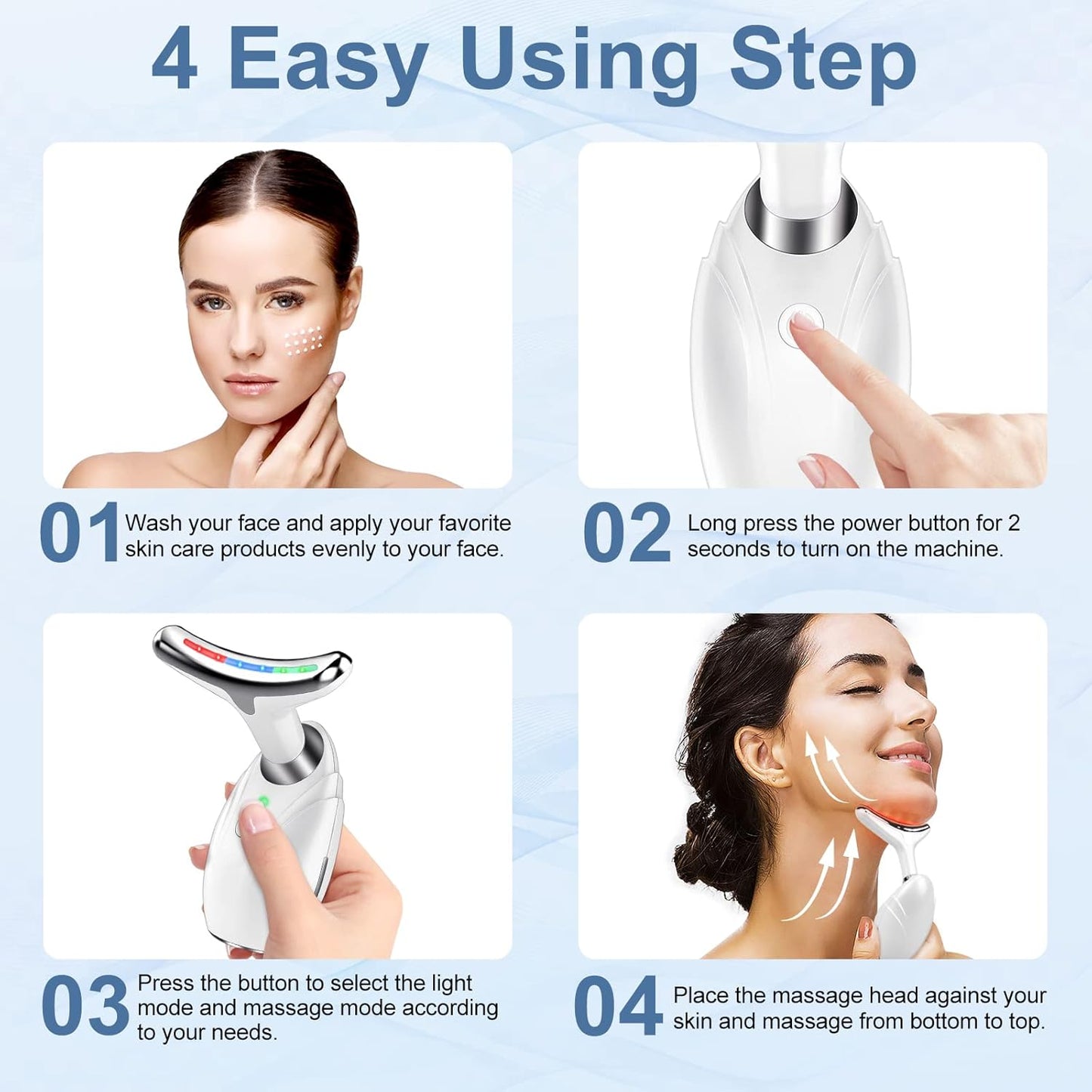 4 Easy Using Step

01 Wash your face and apply your favorite skin care products evenly to your face.

02 Long press the power button for 2 seconds to turn on the machine.

03 Press the button to select the light mode and massage mode according to your needs.

04 Place the massage head against your skin and massage from bottom to top.