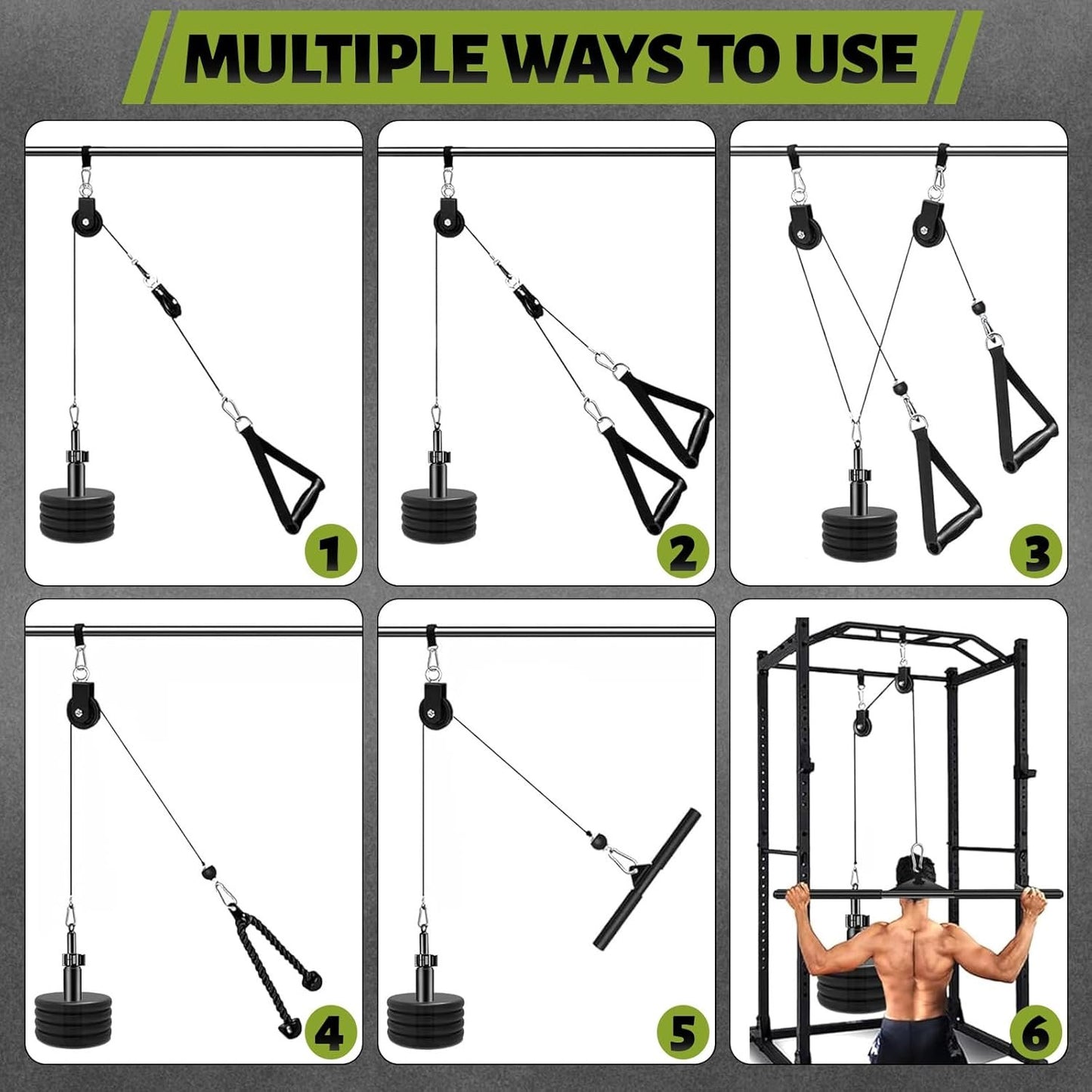 MULTIPLE WAYS TO USE

1

2

3

4

5

6