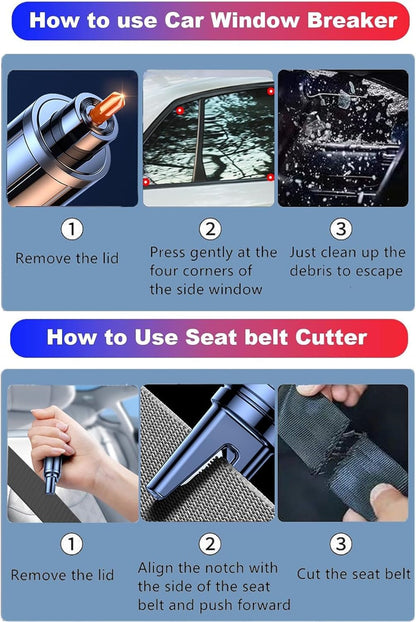 How to use Car Window Breaker

1
Remove the lid

2
Press gently at the four corners of the side window

3
Just clean up the debris to escape

How to Use Seat belt Cutter

1
Remove the lid

2
Align the notch with the side of the seat belt and push forward

3
Cut the seat belt