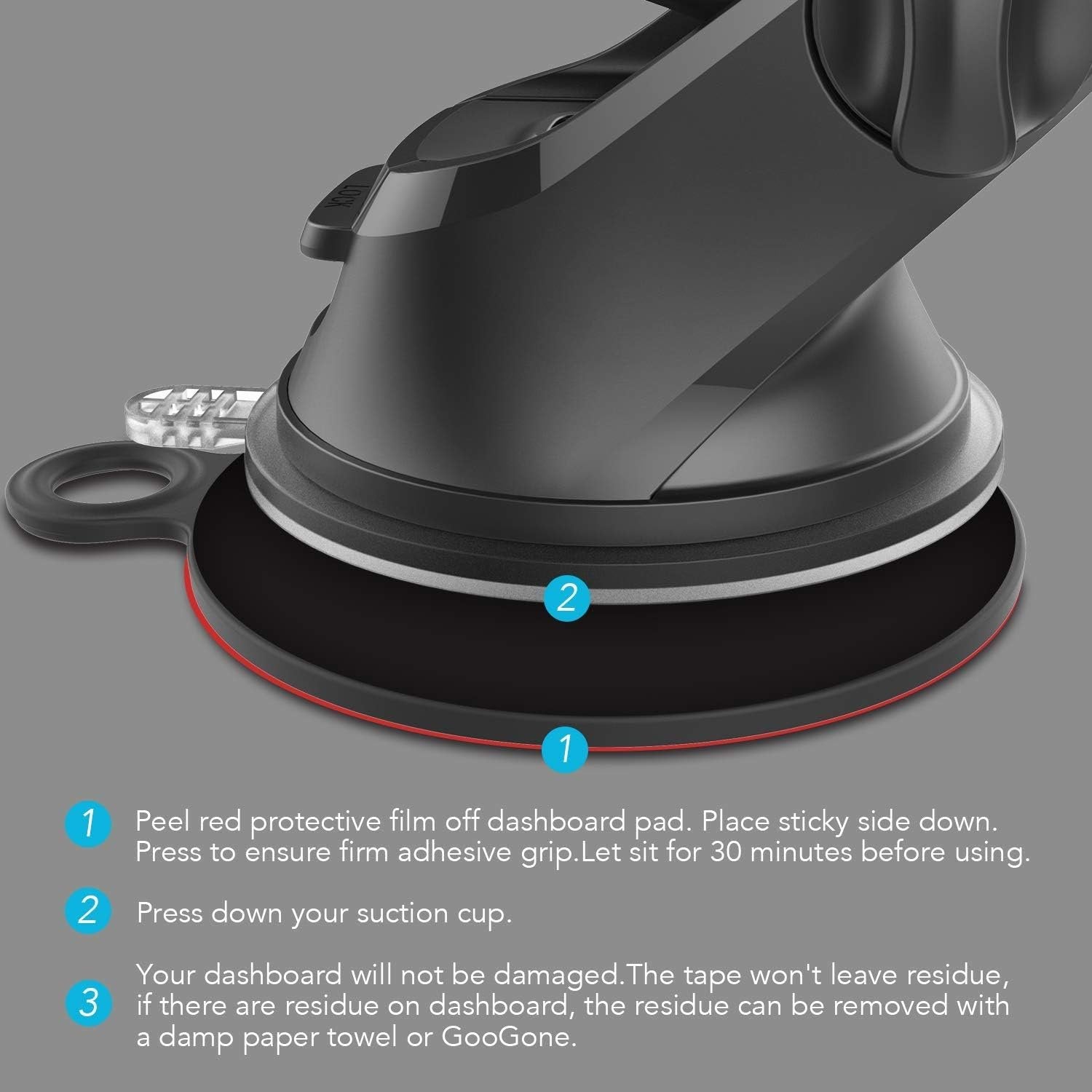 LOCK

2

1

1 Peel red protective film off dashboard pad. Place sticky side down. Press to ensure firm adhesive grip.Let sit for 30 minutes before using.

2 Press down your suction cup.

3 Your dashboard will not be damaged.The tape won't leave residue, if there are residue on dashboard, the residue can be removed with a damp paper towel or GooGone.